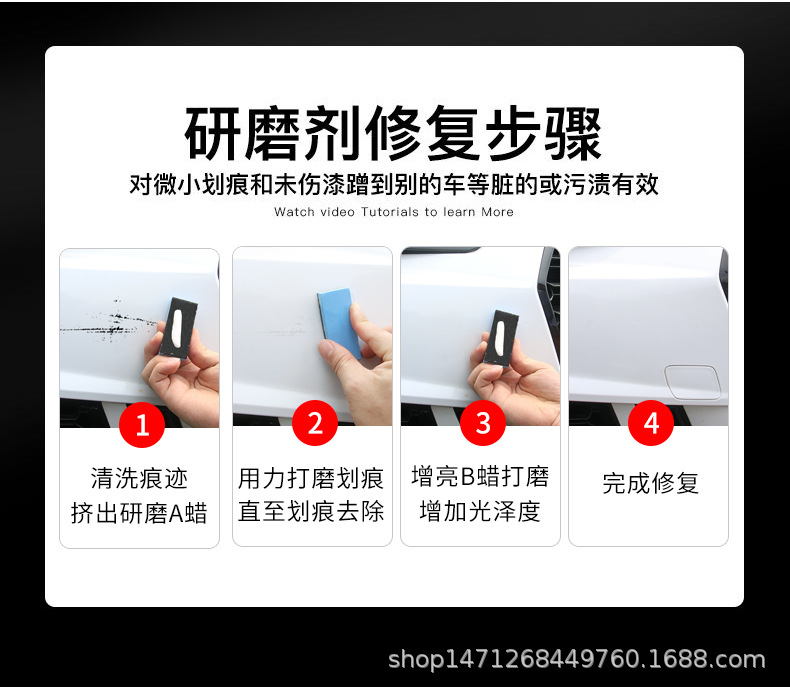 研磨剂修复步骤

对微小划痕和未伤漆蹭到别的车等脏的或污渍有效

Watch video Tutorials to learn More

1
清洗痕迹
挤出研磨A蜡

2
用力打磨划痕
直至划痕去除

3
增亮B蜡打磨
增加光泽度

4
完成修复

shop1471268449760.1688.com