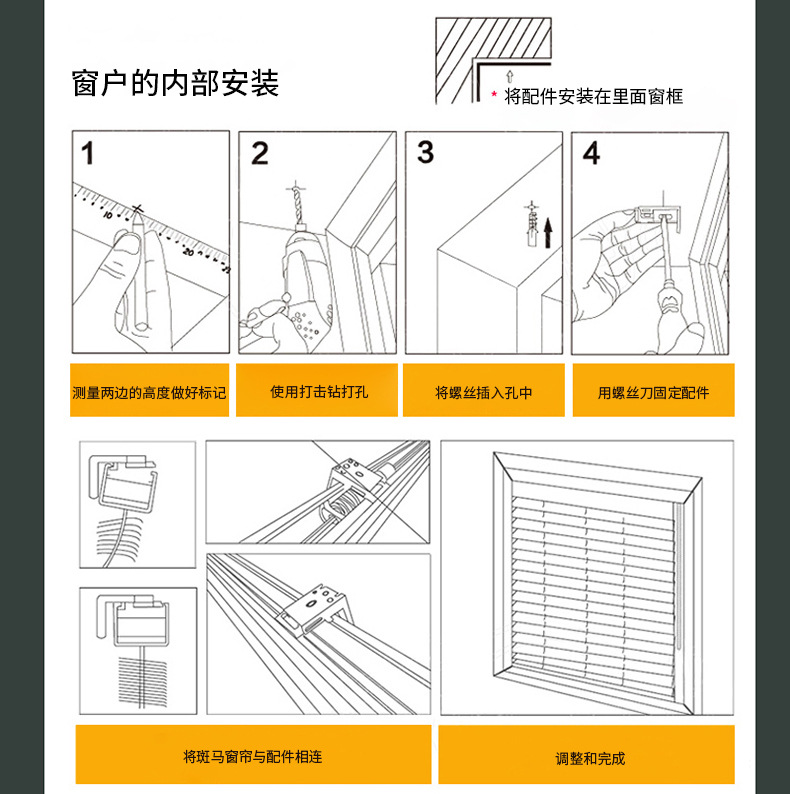 窗户的内部安装

* 将配件安装在里面窗框

1

10

20

2

3

4

测量两边的高度做好标记

使用打击钻打孔

将螺丝插入孔中

用螺丝刀固定配件

将斑马窗帘与配件相连

调整和完成