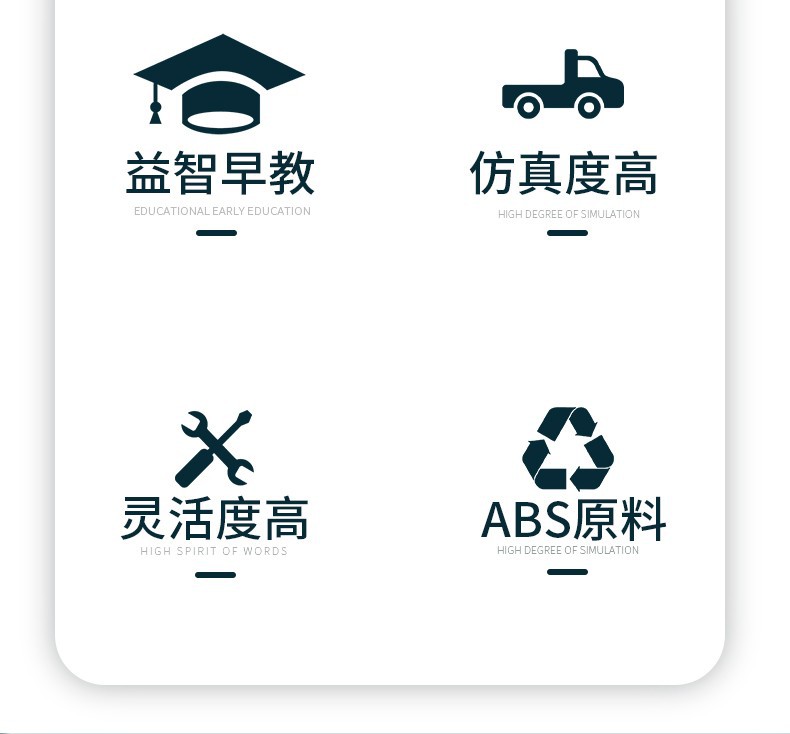 益智早教
EDUCATIONAL EARLY EDUCATION

仿真度高
HIGH DEGREE OF SIMULATION

灵活度高
HIGH SPIRIT OF WORDS

ABS原料
HIGH DEGREE OF SIMULATION