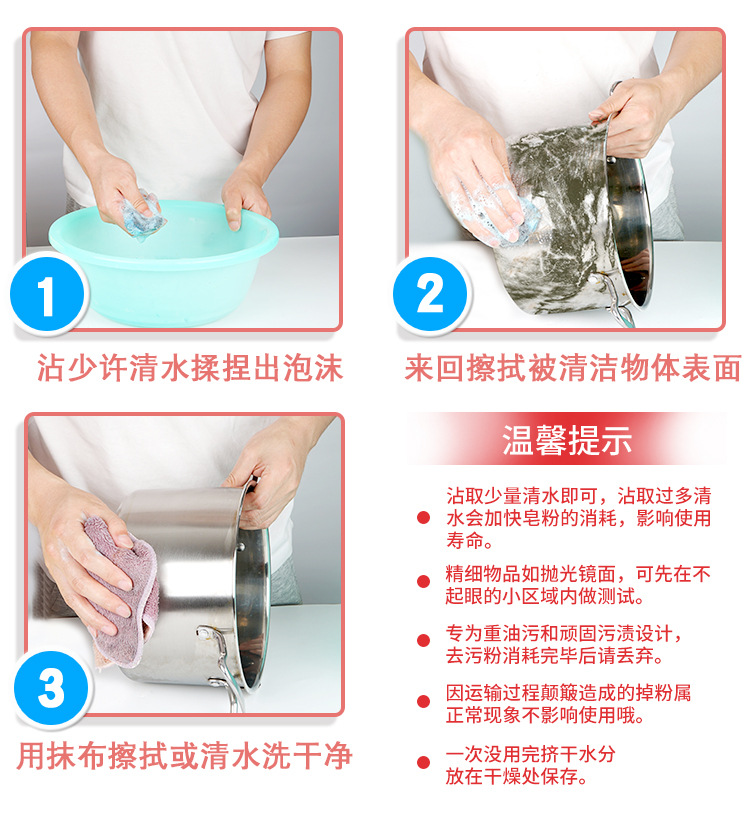 1

沾少许清水揉捏出泡沫

2

来回擦拭被清洁物体表面

3

用抹布擦拭或清水洗干净

温馨提示

沾取少量清水即可，沾取过多清水会加快皂粉的消耗，影响使用寿命。

精细物品如抛光镜面，可先在不起眼的小区域内做测试。

专为重油污和顽固污渍设计，去污粉消耗完毕后请丢弃。

因运输过程颠簸造成的掉粉属正常现象不影响使用哦。

一次没用完挤干水分放在干燥处保存。