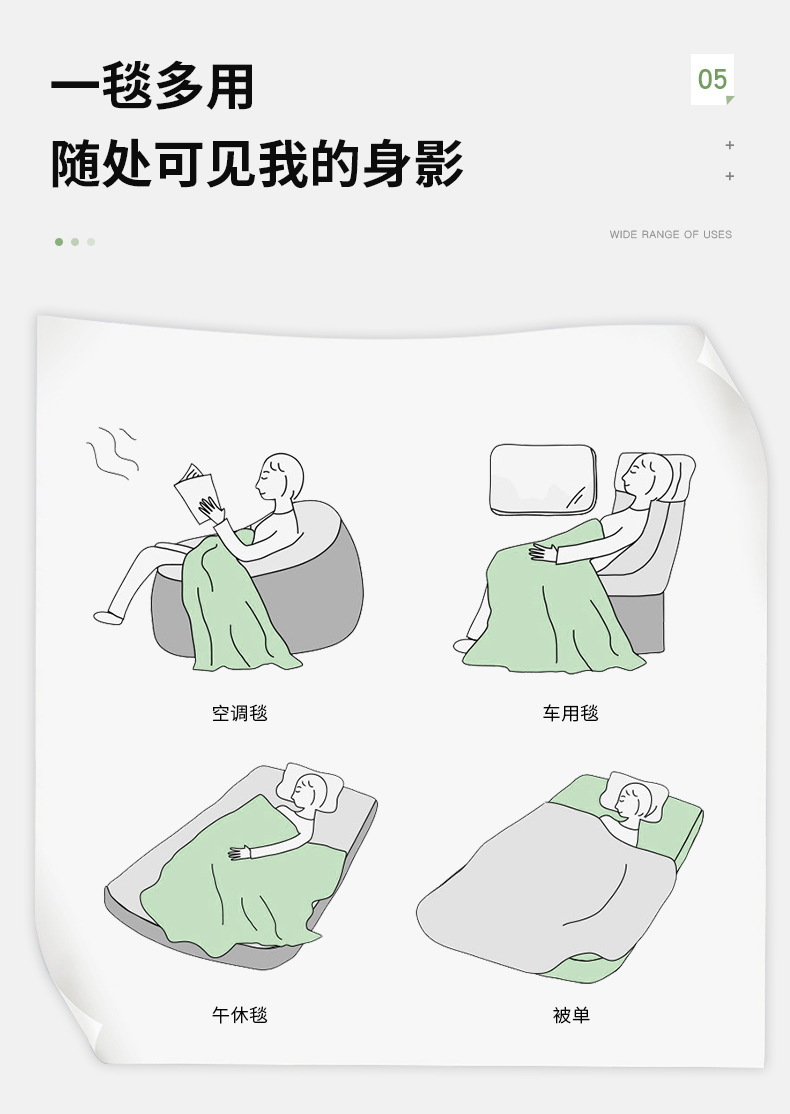 一毯多用
随处可见我的身影

05

+
+

WIDE RANGE OF USES

空调毯

车用毯

午休毯

被单