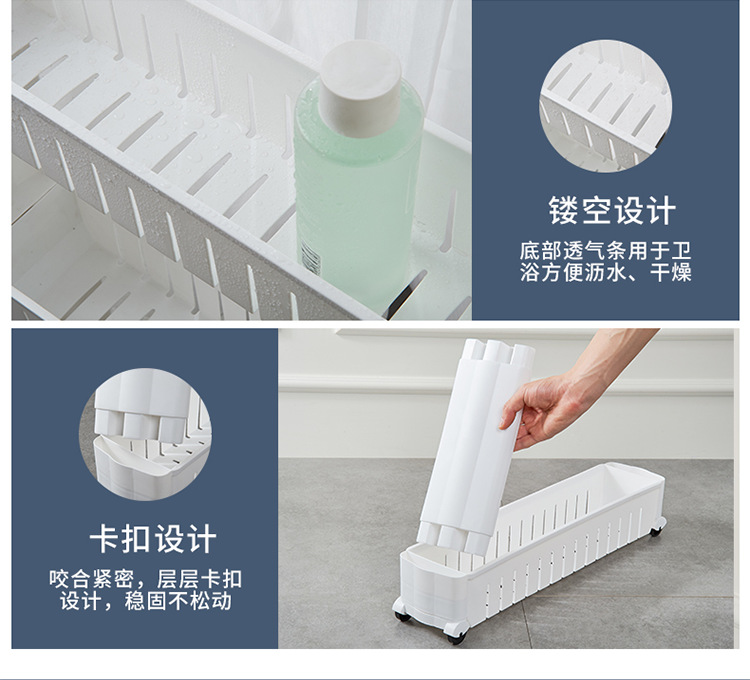 镂空设计

底部透气条用于卫浴方便沥水、干燥

卡扣设计

咬合紧密，层层卡扣设计，稳固不松动