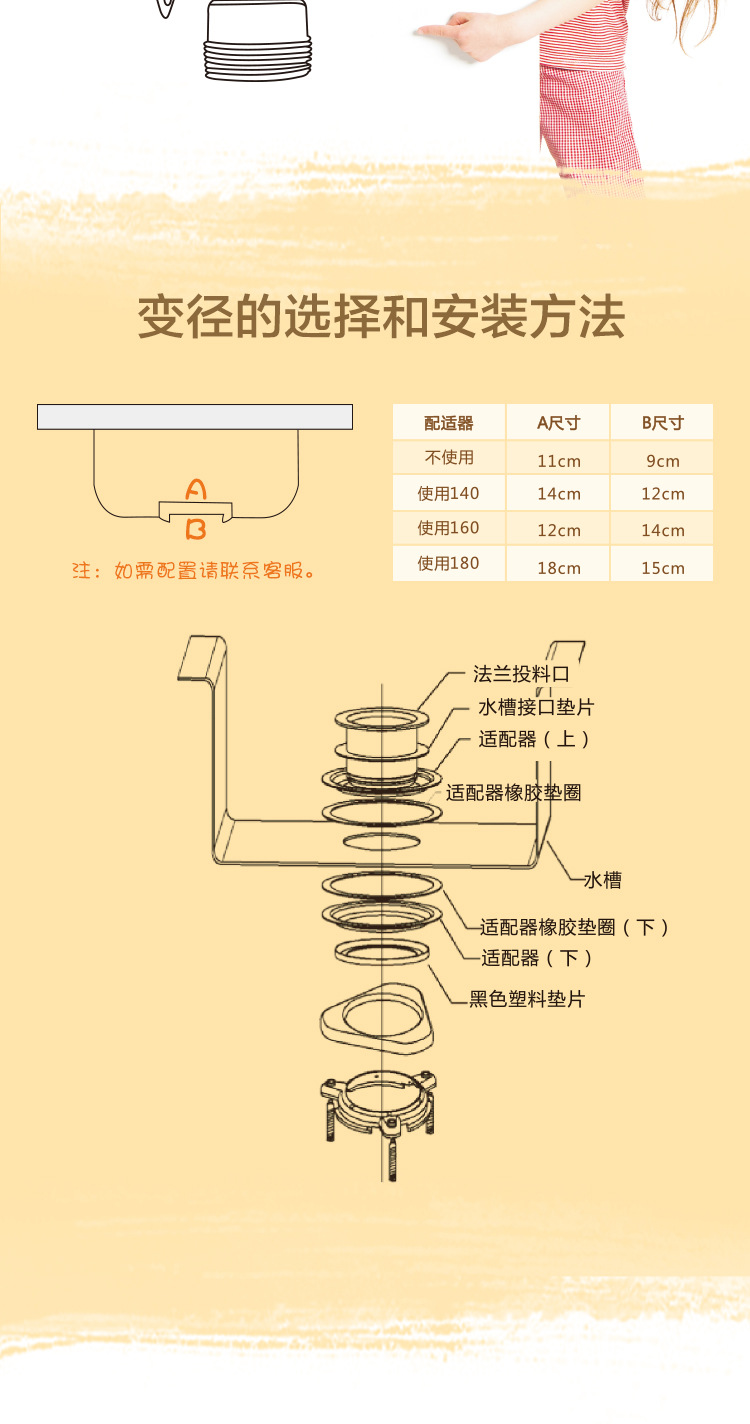 变径的选择和安装方法

A
B

注：如需配置请联系客服。

| 配适器 | A尺寸 | B尺寸 |
|---|---|---|
| 不使用 | 11cm | 9cm |
| 使用140 | 14cm | 12cm |
| 使用160 | 12cm | 14cm |
| 使用180 | 18cm | 15cm |

法兰投料口
水槽接口垫片
适配器（上）
适配器橡胶垫圈
水槽
适配器橡胶垫圈（下）
适配器（下）
黑色塑料垫片