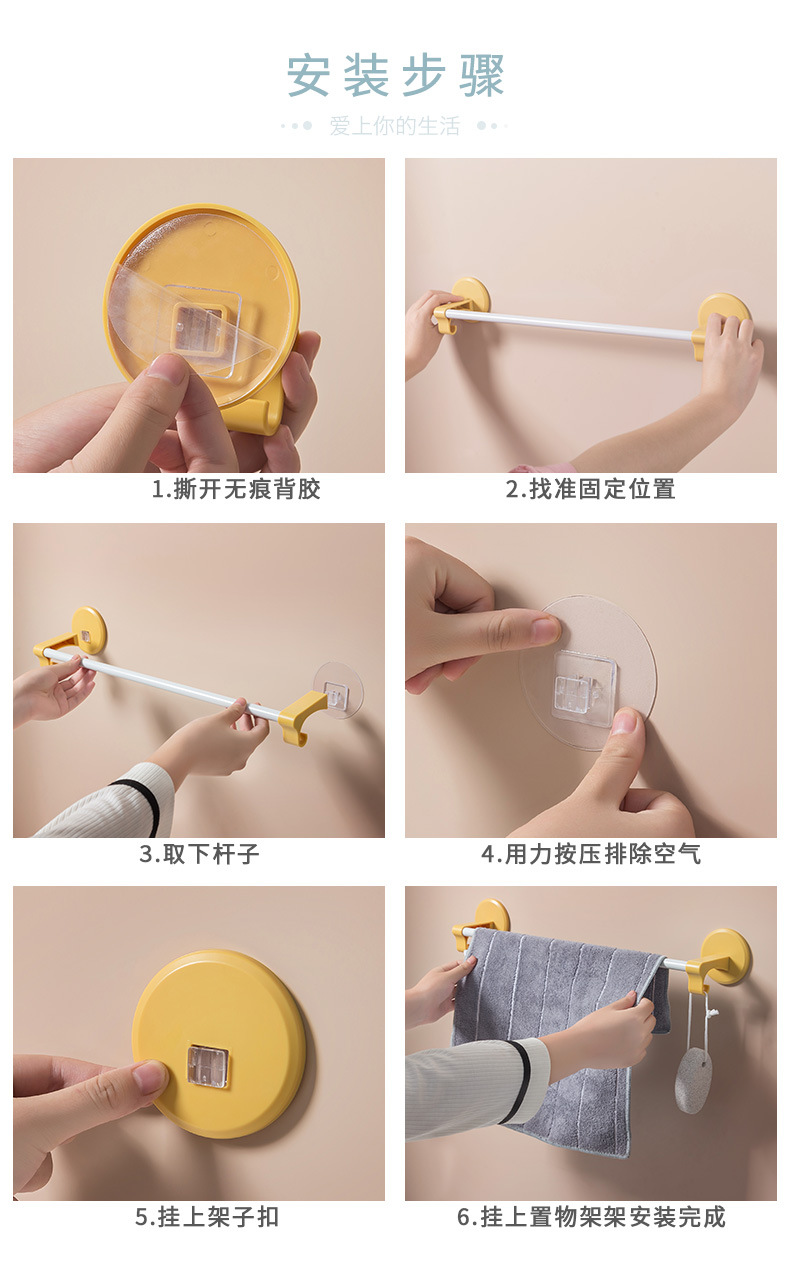 安装步骤

爱上你的生活

1.撕开无痕背胶

2.找准固定位置

3.取下杆子

4.用力按压排除空气

5.挂上架子扣

6.挂上置物架架安装完成