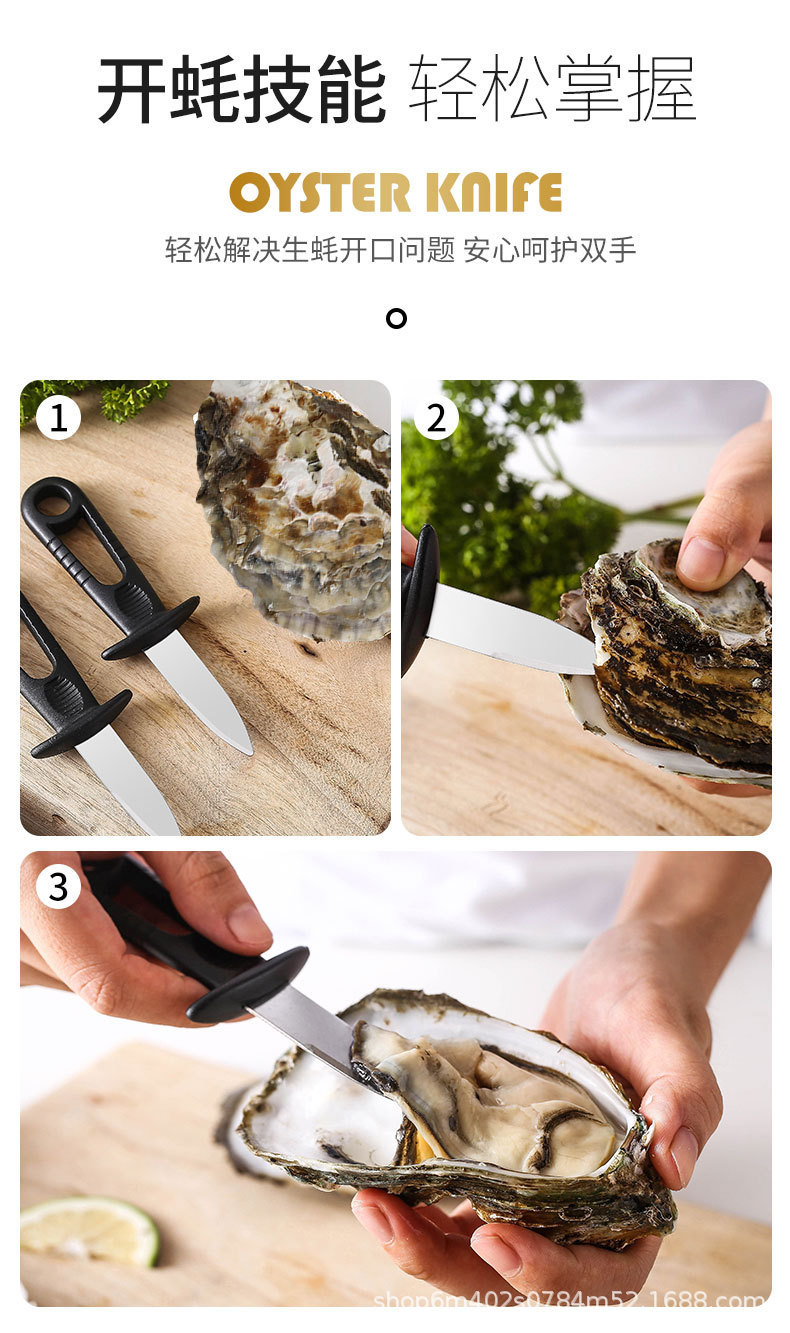 开蚝技能 轻松掌握

OYSTER KNIFE

轻松解决生蚝开口问题 安心呵护双手

1

2

3

shop6m402s0784m52.1688.com