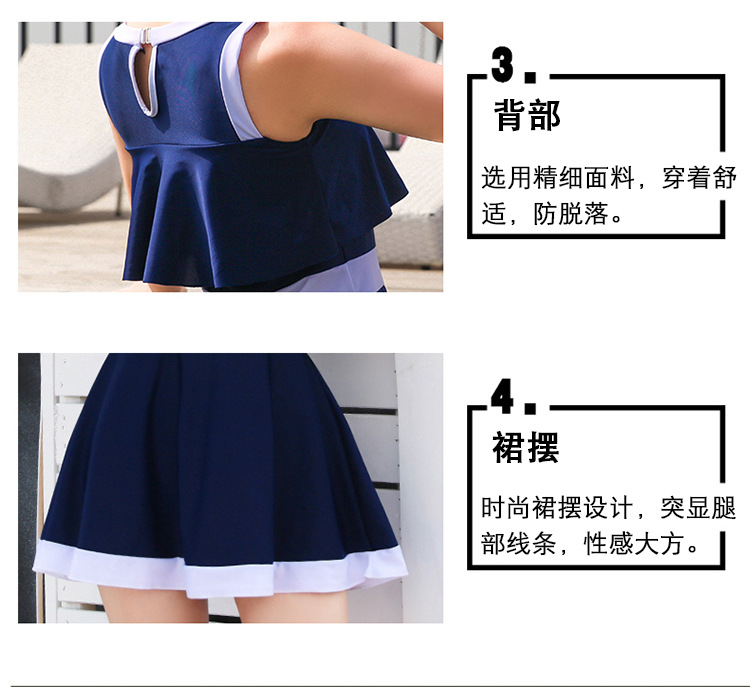 3.
背部
选用精细面料，穿着舒适，防脱落。

4.
裙摆
时尚裙摆设计，突显腿部线条，性感大方。