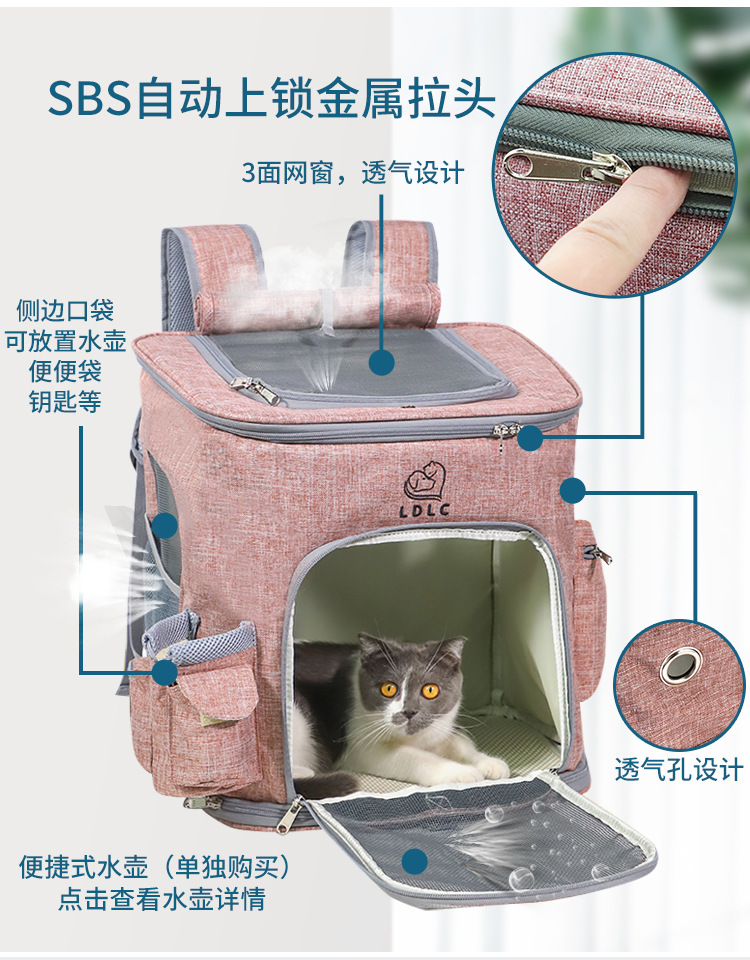 SBS自动上锁金属拉头

3面网窗，透气设计

侧边口袋
可放置水壶
便便袋
钥匙等

LDLC

透气孔设计

便捷式水壶（单独购买）
点击查看水壶详情