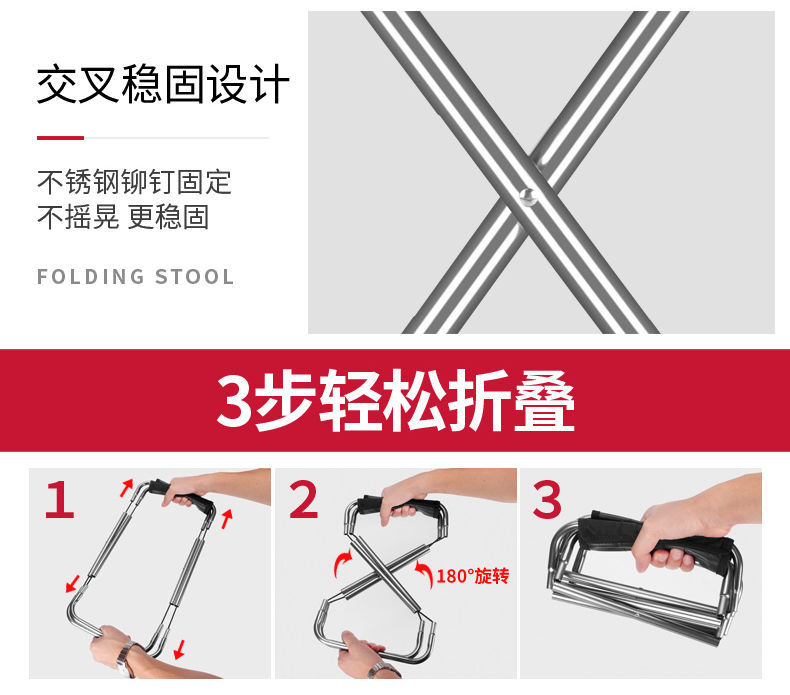 交叉稳固设计

不锈钢铆钉固定
不摇晃 更稳固

FOLDING STOOL

3步轻松折叠

1

2

180°旋转

3