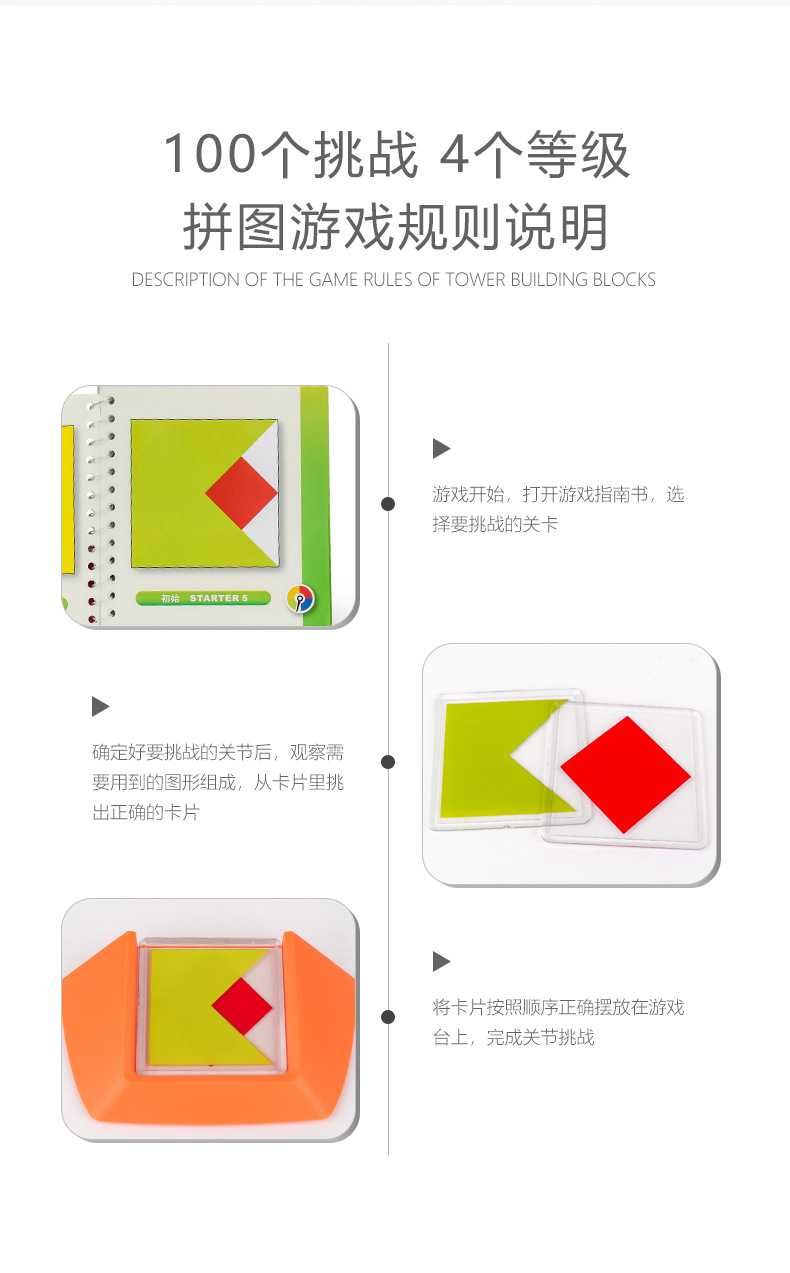 100个挑战 4个等级
拼图游戏规则说明

DESCRIPTION OF THE GAME RULES OF TOWER BUILDING BLOCKS

初始 STARTER 5

游戏开始，打开游戏指南书，选择要挑战的关卡

确定好要挑战的关节后，观察需要用到的图形组成，从卡片里挑出正确的卡片

将卡片按照顺序正确摆放在游戏台上，完成关节挑战