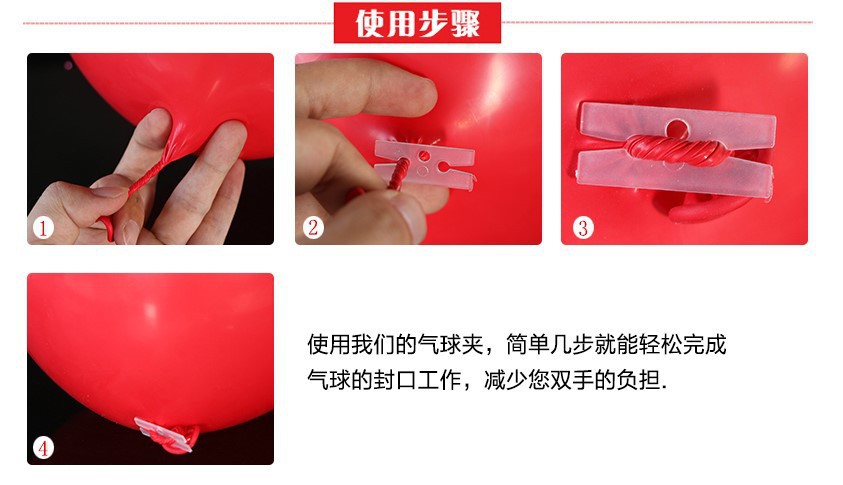 使用步骤

1

2

3

4

使用我们的气球夹，简单几步就能轻松完成气球的封口工作，减少您双手的负担.