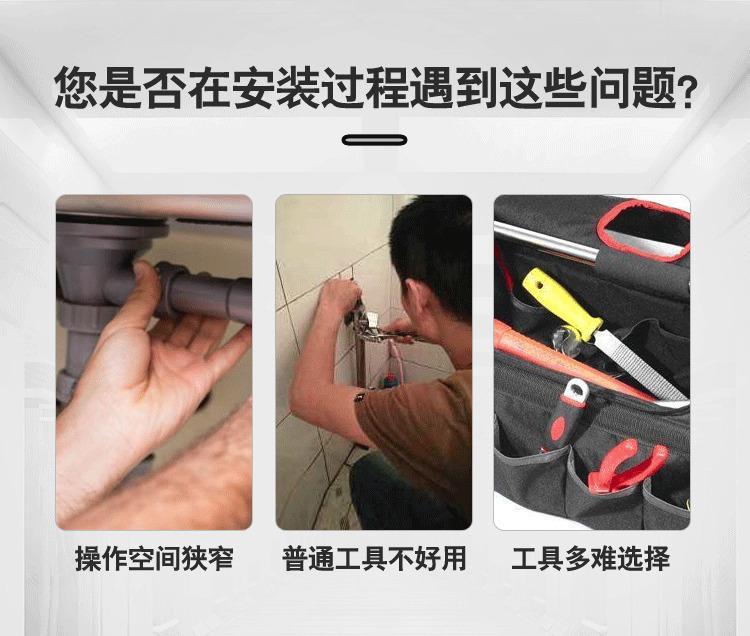 您是否在安装过程遇到这些问题?

操作空间狭窄

普通工具不好用

工具多难选择