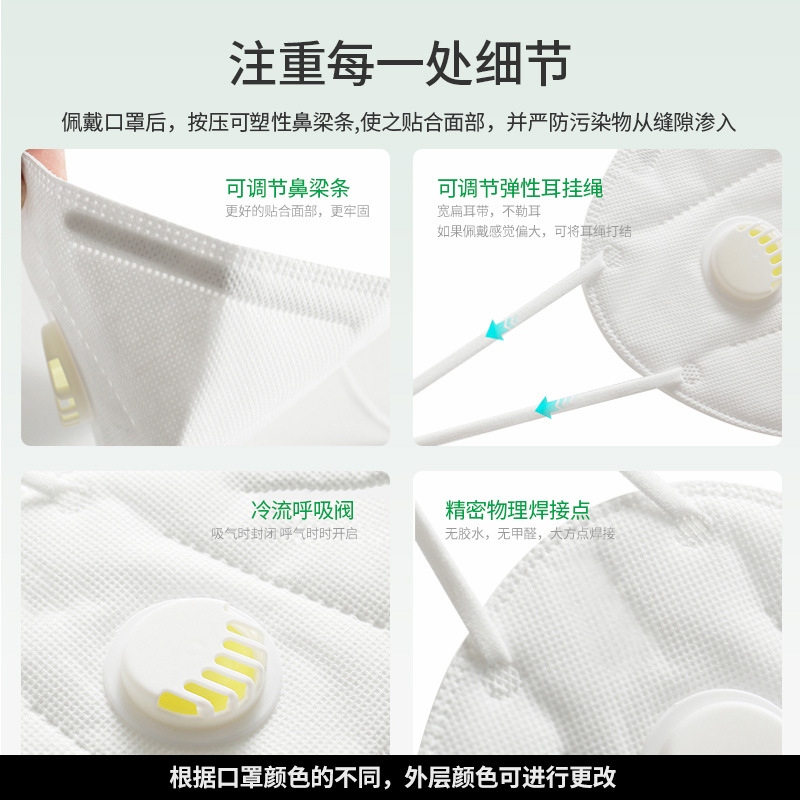 注重每一处细节

佩戴口罩后，按压可塑性鼻梁条,使之贴合面部，并严防污染物从缝隙渗入

可调节鼻梁条
更好的贴合面部，更牢固

可调节弹性耳挂绳
宽扁耳带，不勒耳
如果佩戴感觉偏大，可将耳绳打结

冷流呼吸阀
吸气时封闭 呼气时时开启

精密物理焊接点
无胶水，无甲醛，大方点焊接

根据口罩颜色的不同，外层颜色可进行更改