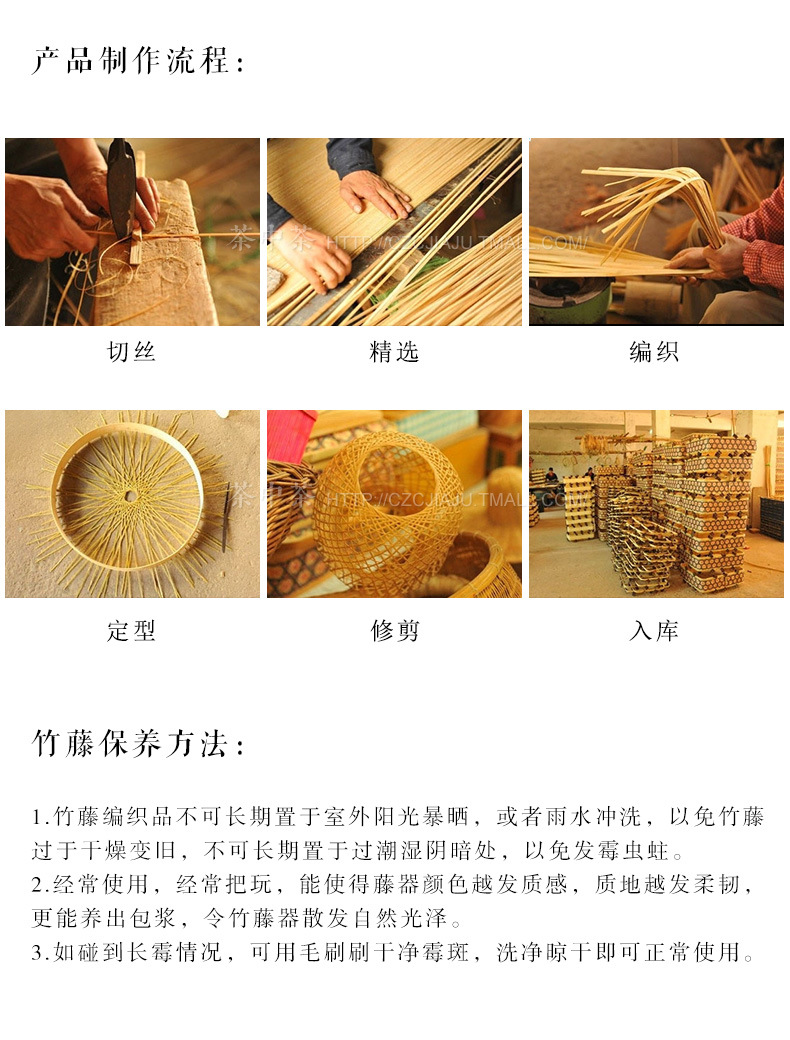 产品制作流程：

茶中茶 HTTP://CZCJIAJU.TMALL.COM/

切丝

精选

编织

茶中茶 HTTP://CZCJIAJU.TMALL.COM/

定型

修剪

入库

竹藤保养方法：

1.竹藤编织品不可长期置于室外阳光暴晒，或者雨水冲洗，以免竹藤过于干燥变旧，不可长期置于过潮湿阴暗处，以免发霉虫蛀。
2.经常使用，经常把玩，能使得藤器颜色越发质感，质地越发柔韧，更能养出包浆，令竹藤器散发自然光泽。
3.如碰到长霉情况，可用毛刷刷干净霉斑，洗净晾干即可正常使用。