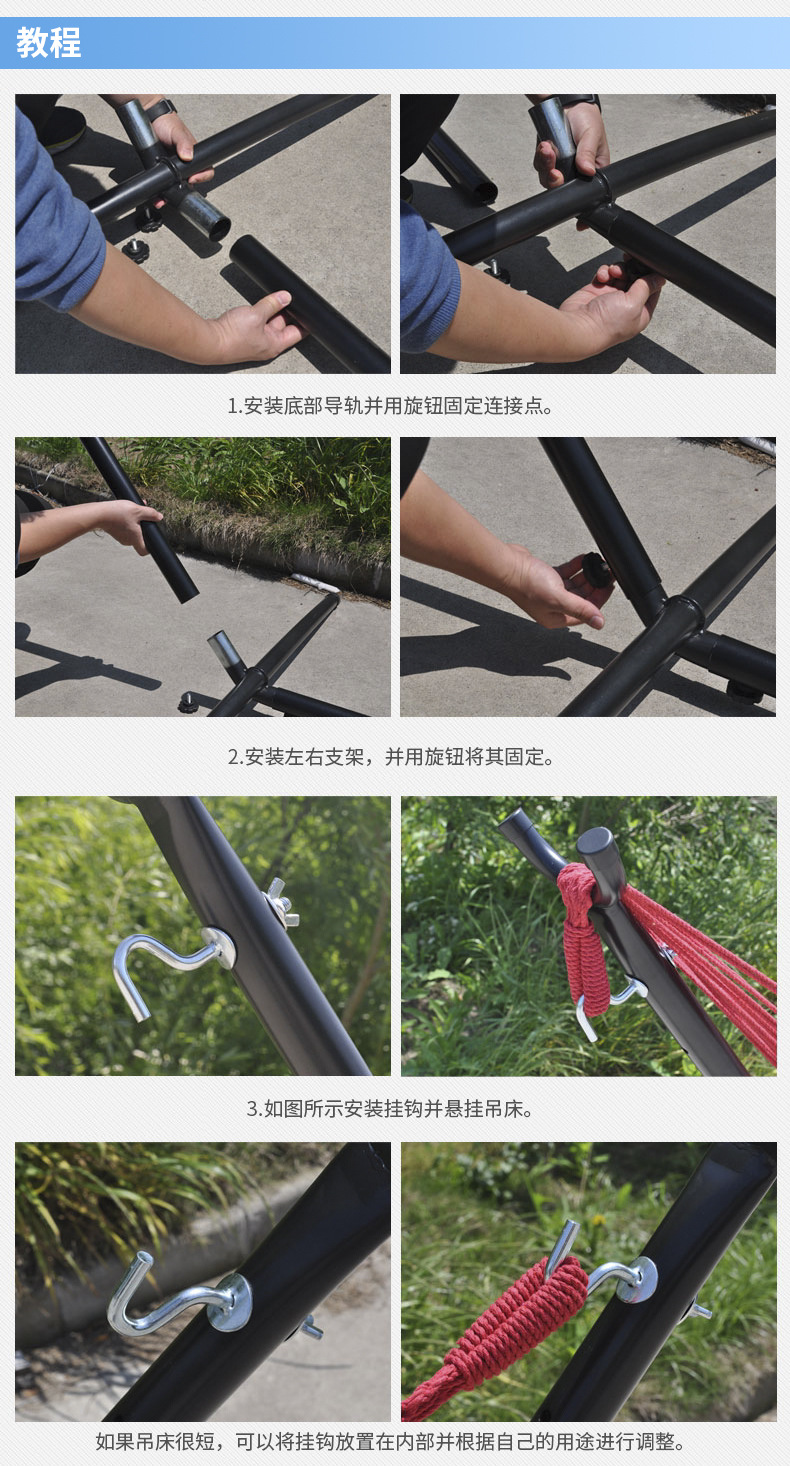 教程

1.安装底部导轨并用旋钮固定连接点。

2.安装左右支架，并用旋钮将其固定。

3.如图所示安装挂钩并悬挂吊床。

如果吊床很短，可以将挂钩放置在内部并根据自己的用途进行调整。