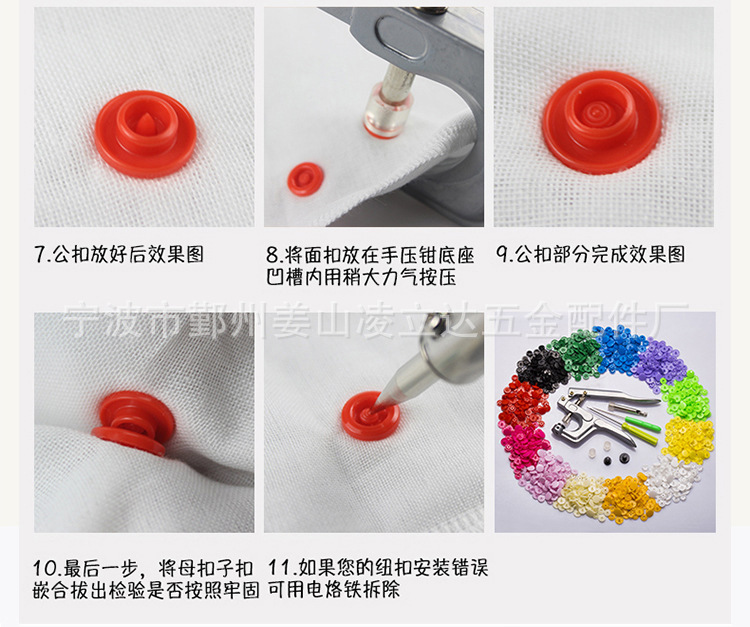 7.公扣放好后效果图

8.将面扣放在手压钳底座凹槽内用稍大力气按压

9.公扣部分完成效果图

宁波市鄞州姜山凌立达五金配件厂

10.最后一步，将母扣子扣嵌合拔出检验是否按照牢固

11.如果您的纽扣安装错误可用电烙铁拆除