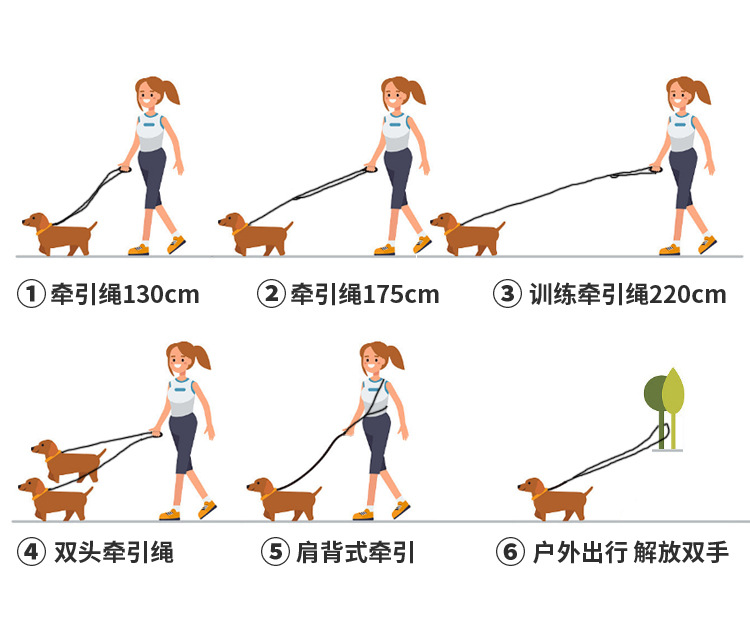 ① 牵引绳130cm

② 牵引绳175cm

③ 训练牵引绳220cm

④ 双头牵引绳

⑤ 肩背式牵引

⑥ 户外出行 解放双手