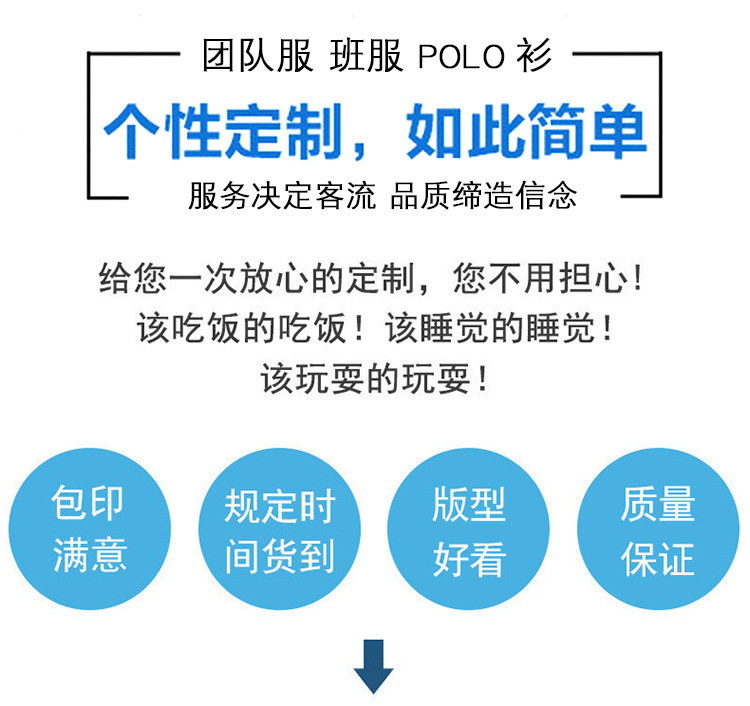 团队服 班服 POLO衫

个性定制，如此简单

服务决定客流 品质缔造信念

给您一次放心的定制，您不用担心！
该吃饭的吃饭！该睡觉的睡觉！
该玩耍的玩耍！

包印
满意

规定时
间货到

版型
好看

质量
保证