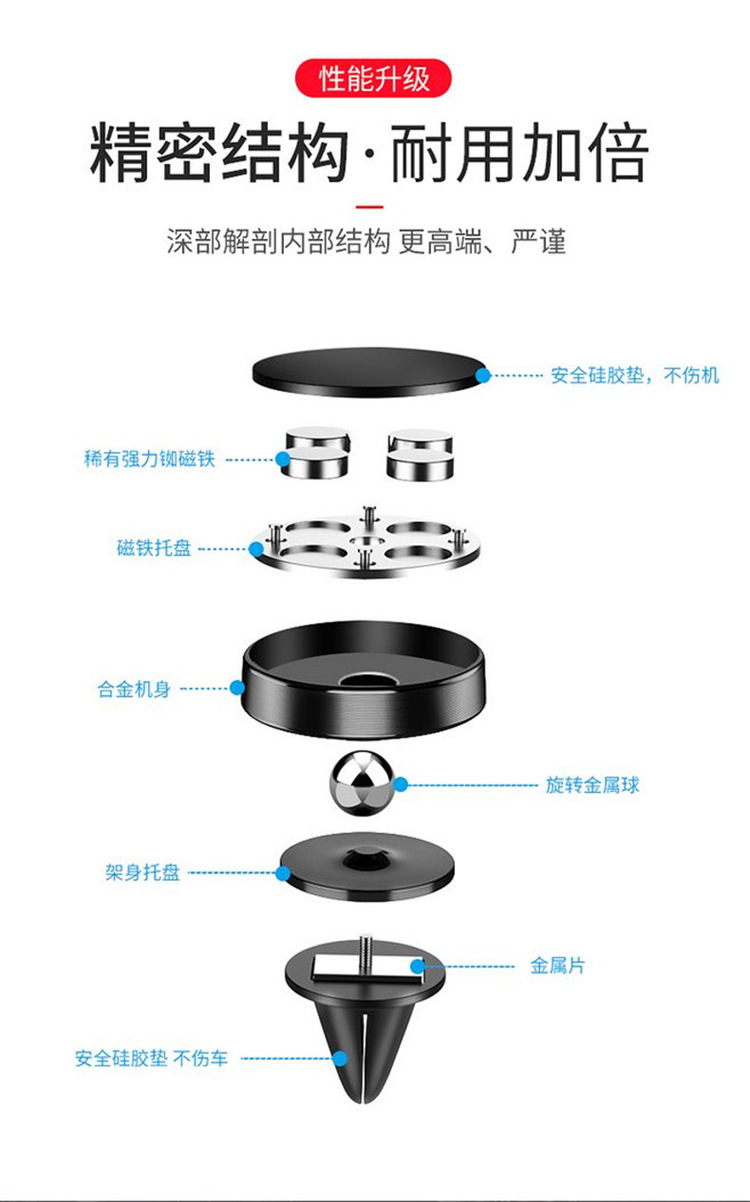 性能升级

精密结构·耐用加倍

深部解剖内部结构 更高端、严谨

安全硅胶垫，不伤机

稀有强力铷磁铁

磁铁托盘

合金机身

旋转金属球

架身托盘

金属片

安全硅胶垫 不伤车