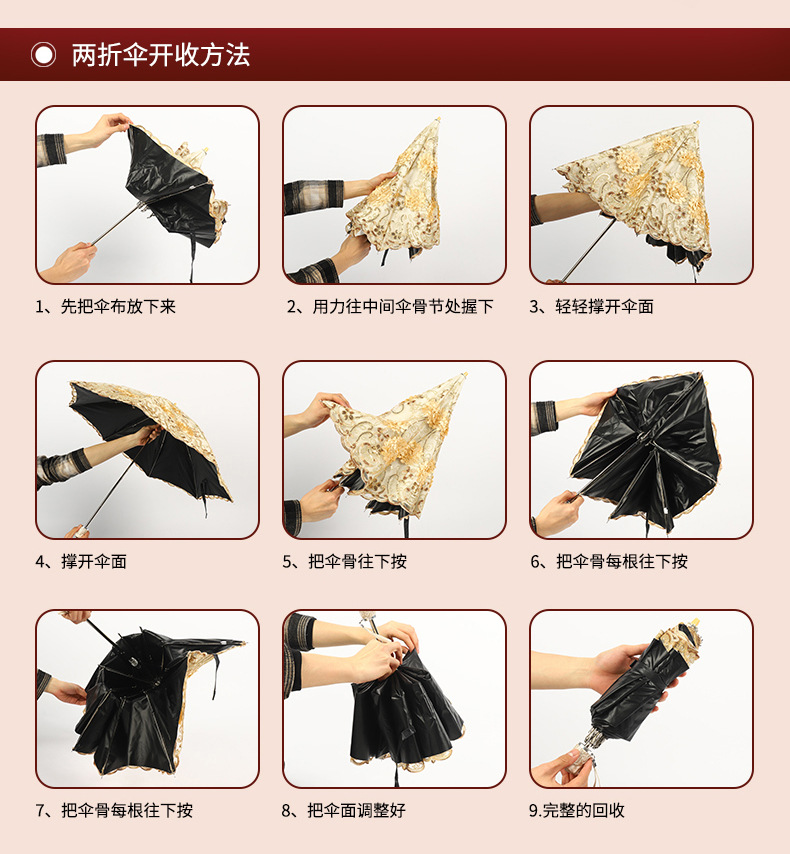 两折伞开收方法

1、先把伞布放下来

2、用力往中间伞骨节处握下

3、轻轻撑开伞面

4、撑开伞面

5、把伞骨往下按

6、把伞骨每根往下按

7、把伞骨每根往下按

8、把伞面调整好

9.完整的回收