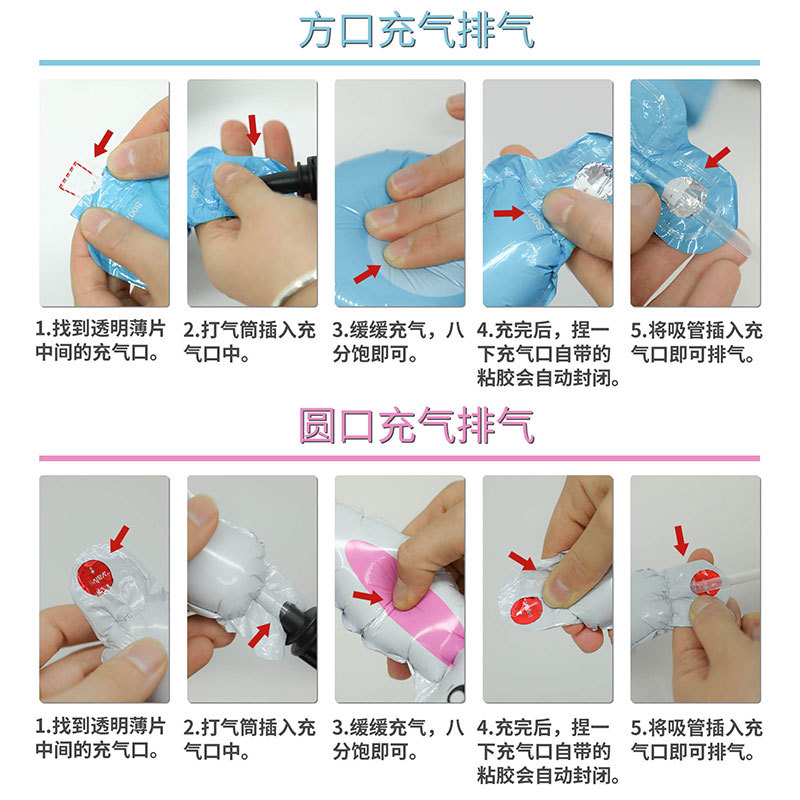 方口充气排气

1.找到透明薄片中间的充气口。

2.打气筒插入充气口中。

3.缓缓充气，八分饱即可。

4.充完后，捏一下充气口自带的粘胶会自动封闭。

5.将吸管插入充气口即可排气。

圆口充气排气

1.找到透明薄片中间的充气口。

2.打气筒插入充气口中。

3.缓缓充气，八分饱即可。

4.充完后，捏一下充气口自带的粘胶会自动封闭。

5.将吸管插入充气口即可排气。