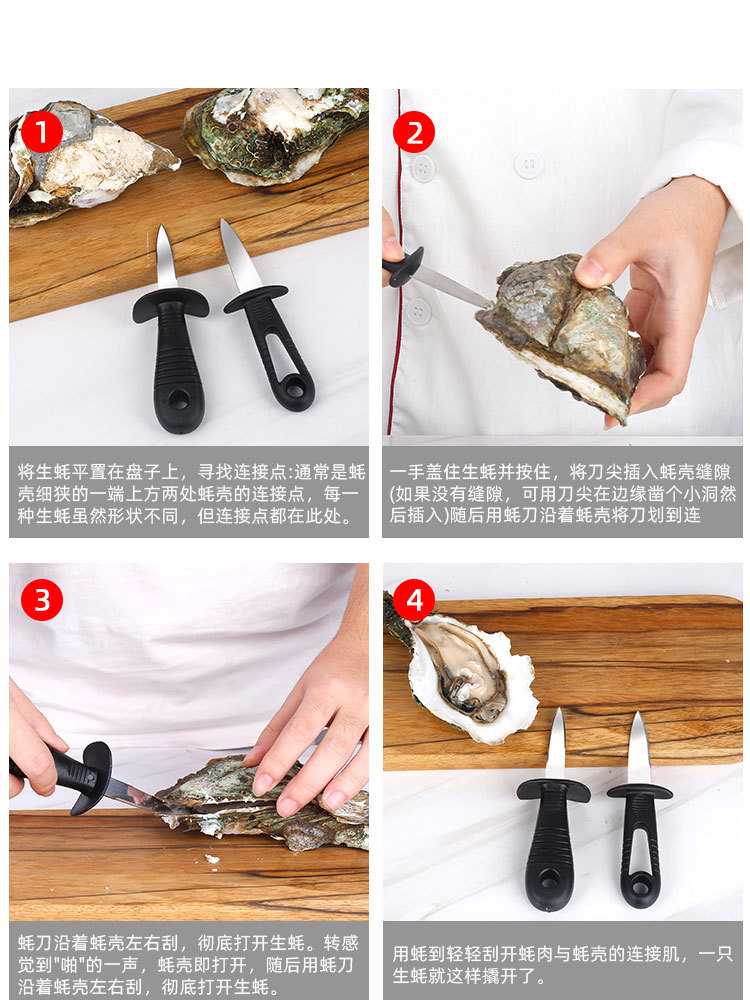 1

将生蚝平置在盘子上，寻找连接点:通常是蚝壳细狭的一端上方两处蚝壳的连接点，每一种生蚝虽然形状不同，但连接点都在此处。

2

一手盖住生蚝并按住，将刀尖插入蚝壳缝隙(如果没有缝隙，可用刀尖在边缘凿个小洞然后插入)随后用蚝刀沿着蚝壳将刀划到连

3

蚝刀沿着蚝壳左右刮，彻底打开生蚝。转感觉到"啪"的一声，蚝壳即打开，随后用蚝刀沿着蚝壳左右刮，彻底打开生蚝。

4

用蚝到轻轻刮开蚝肉与蚝壳的连接肌，一只生蚝就这样撬开了。