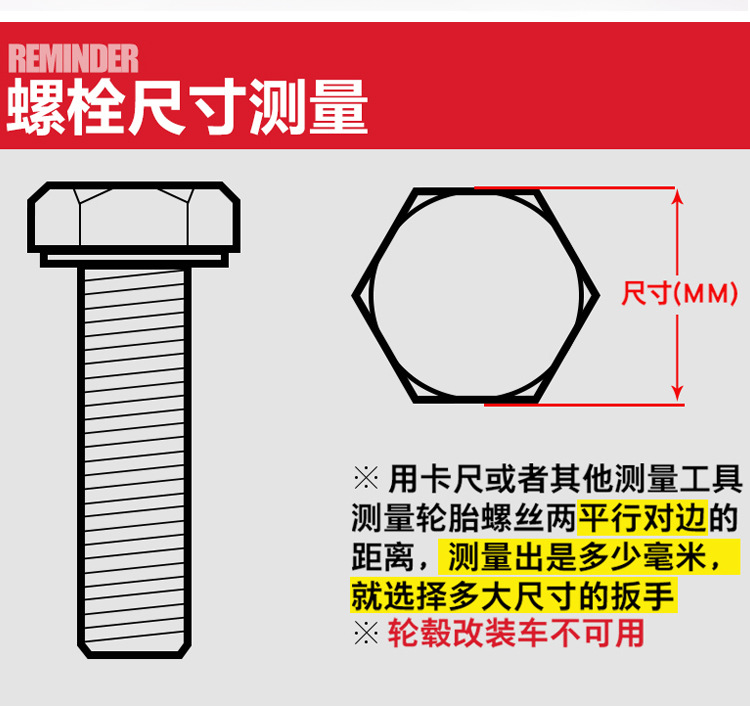 REMINDER
螺栓尺寸测量

尺寸(MM)

※ 用卡尺或者其他测量工具测量轮胎螺丝两平行对边的距离，测量出是多少毫米，就选择多大尺寸的扳手
※ 轮毂改装车不可用