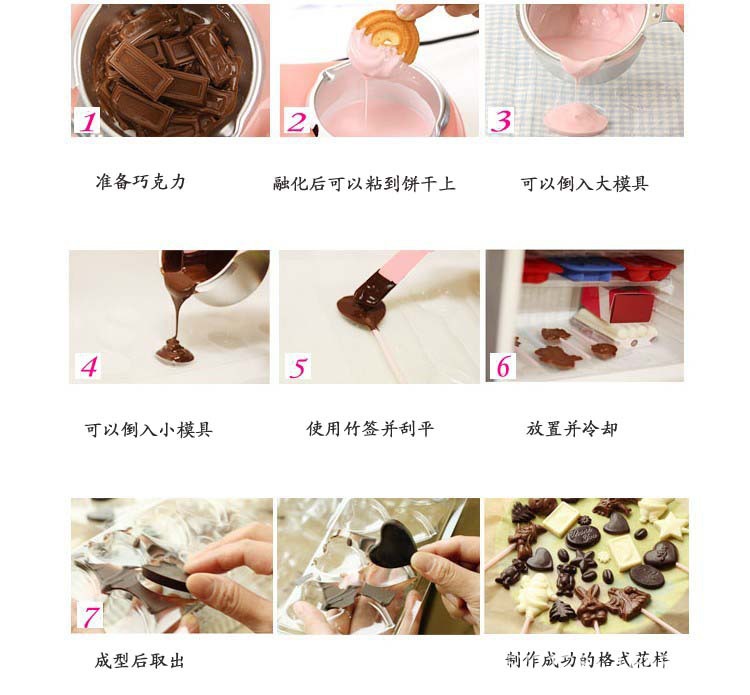 1

准备巧克力

2

融化后可以粘到饼干上

3

可以倒入大模具

4

可以倒入小模具

5

使用竹签并刮平

6

放置并冷却

7

成型后取出

制作成功的格式花样