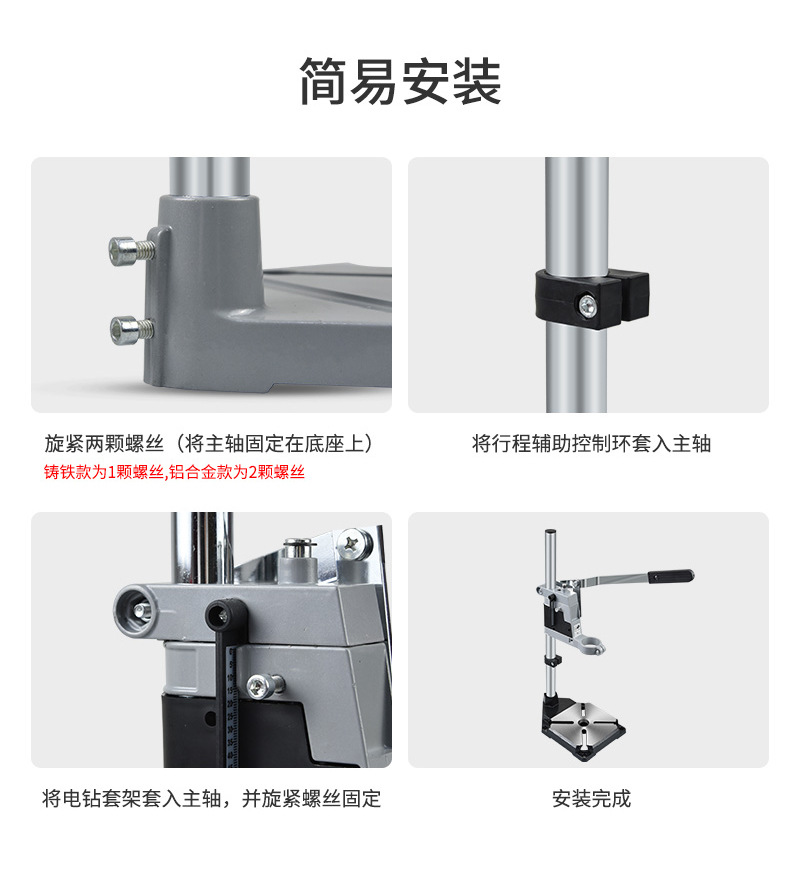 简易安装

旋紧两颗螺丝（将主轴固定在底座上）
铸铁款为1颗螺丝,铝合金款为2颗螺丝

将行程辅助控制环套入主轴

将电钻套架套入主轴，并旋紧螺丝固定

安装完成