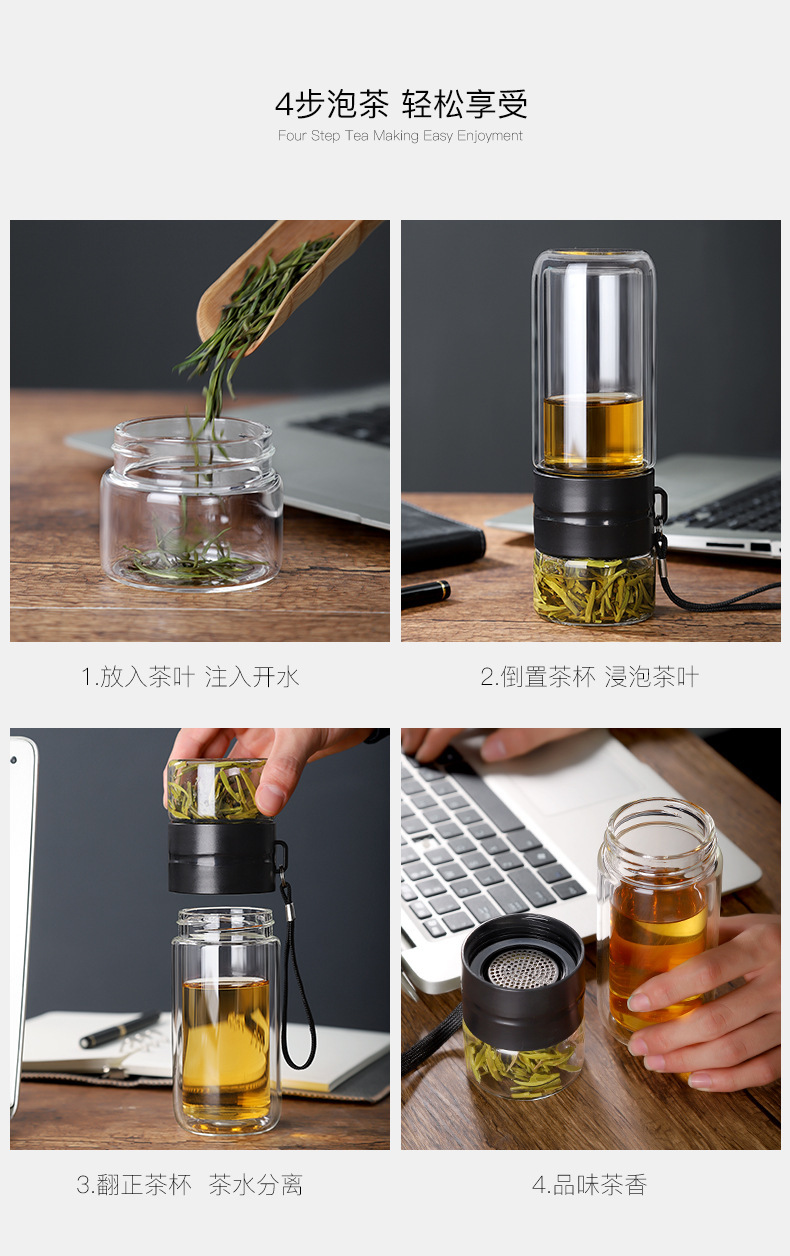 4步泡茶 轻松享受
Four Step Tea Making Easy Enjoyment

1.放入茶叶 注入开水

2.倒置茶杯 浸泡茶叶

3.翻正茶杯 茶水分离

4.品味茶香