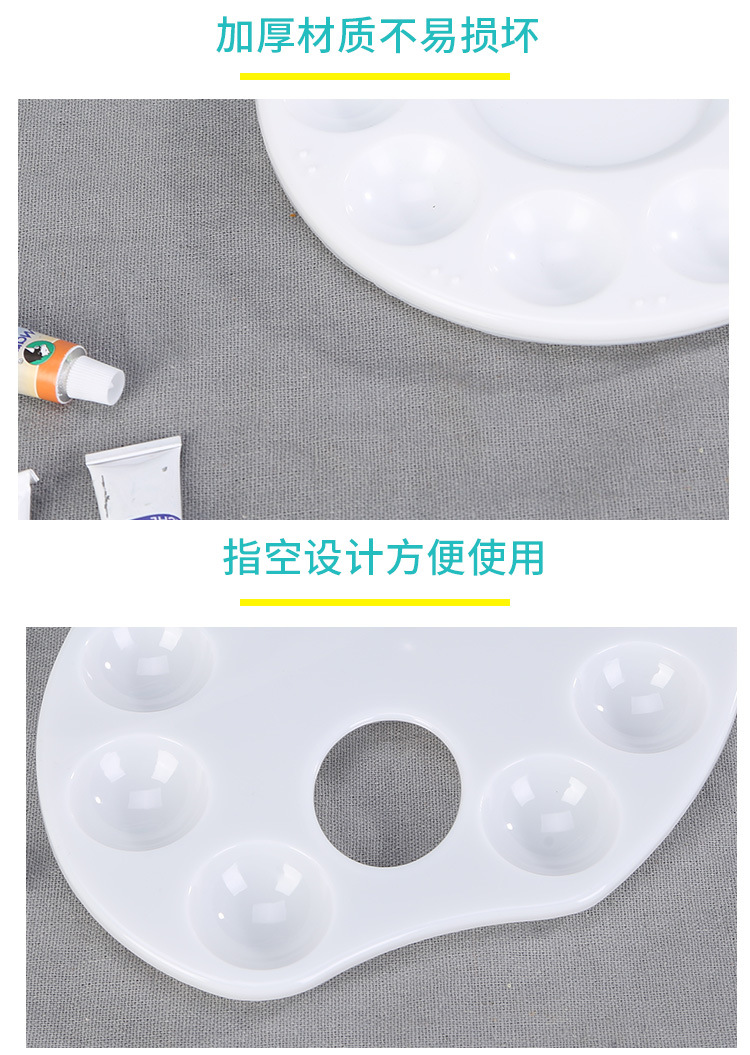 加厚材质不易损坏

指空设计方便使用