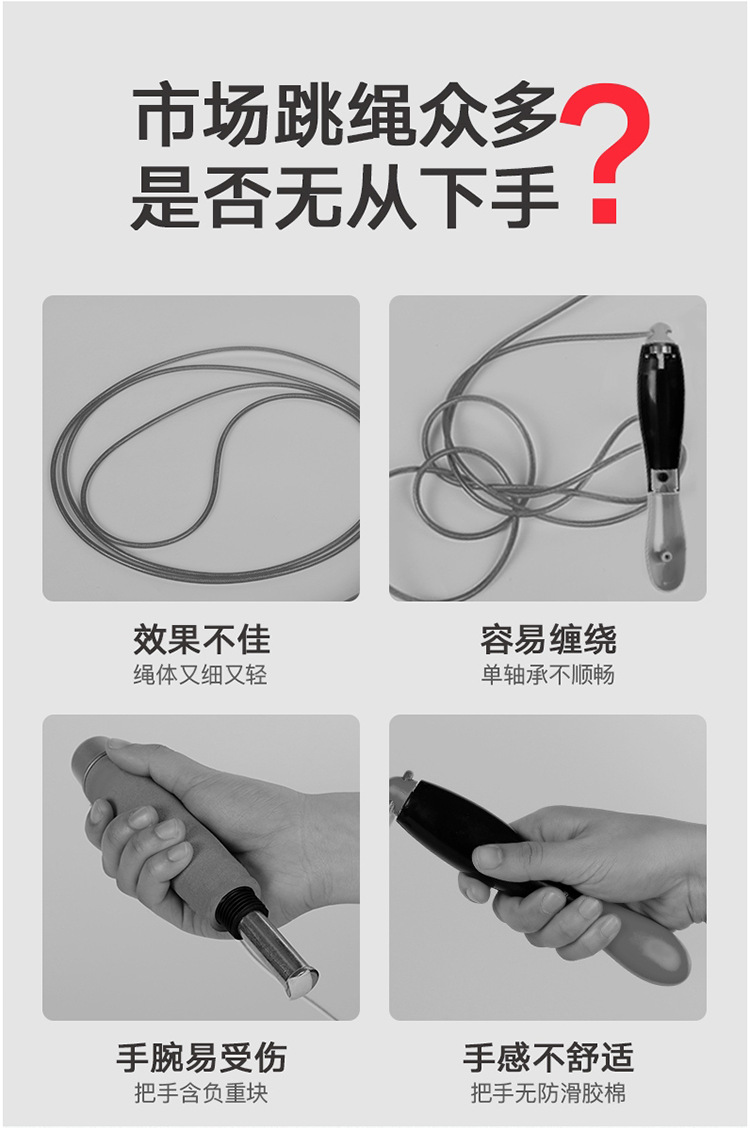 市场跳绳众多
是否无从下手?

效果不佳
绳体又细又轻

容易缠绕
单轴承不顺畅

手腕易受伤
把手含负重块

手感不舒适
把手无防滑胶棉