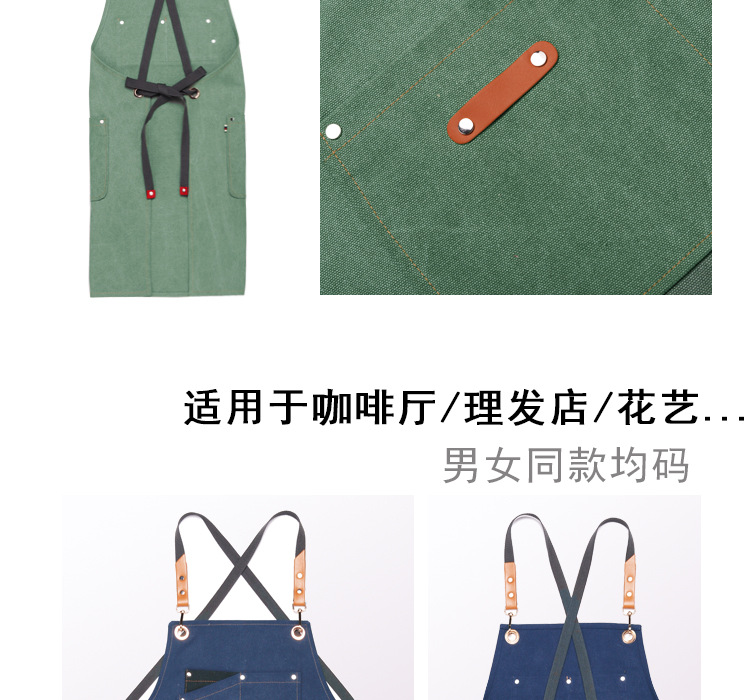 适用于咖啡厅/理发店/花艺...

男女同款均码