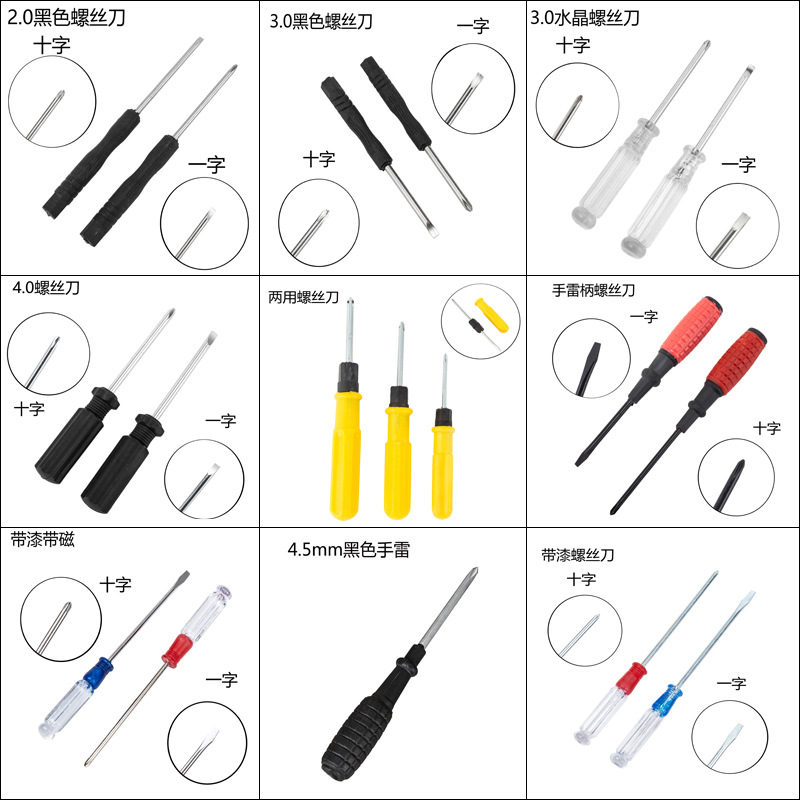 2.0黑色螺丝刀

十字

一字

3.0黑色螺丝刀

一字

十字

3.0水晶螺丝刀

十字

一字

4.0螺丝刀

十字

一字

两用螺丝刀

手雷柄螺丝刀

一字

十字

带漆带磁

十字

一字

4.5mm黑色手雷

带漆螺丝刀

十字

一字