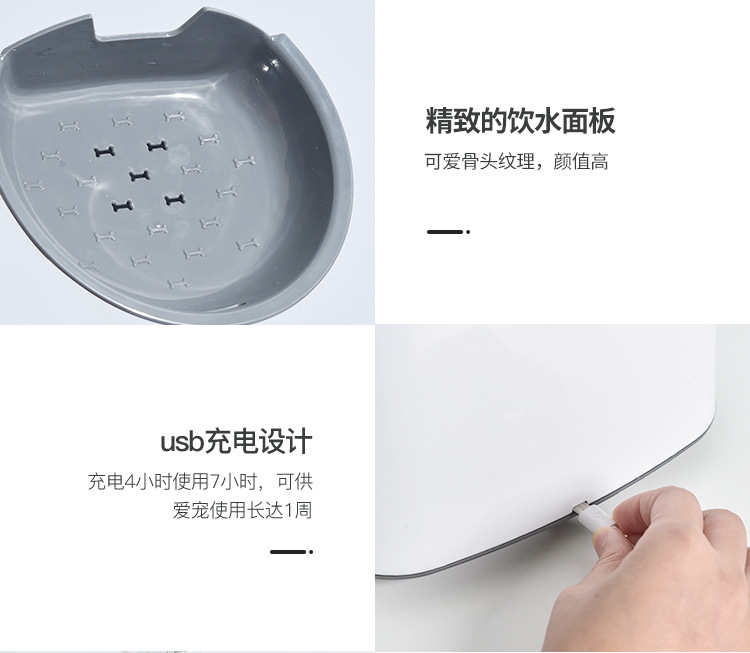 精致的饮水面板

可爱骨头纹理，颜值高

usb充电设计

充电4小时使用7小时，可供爱宠使用长达1周