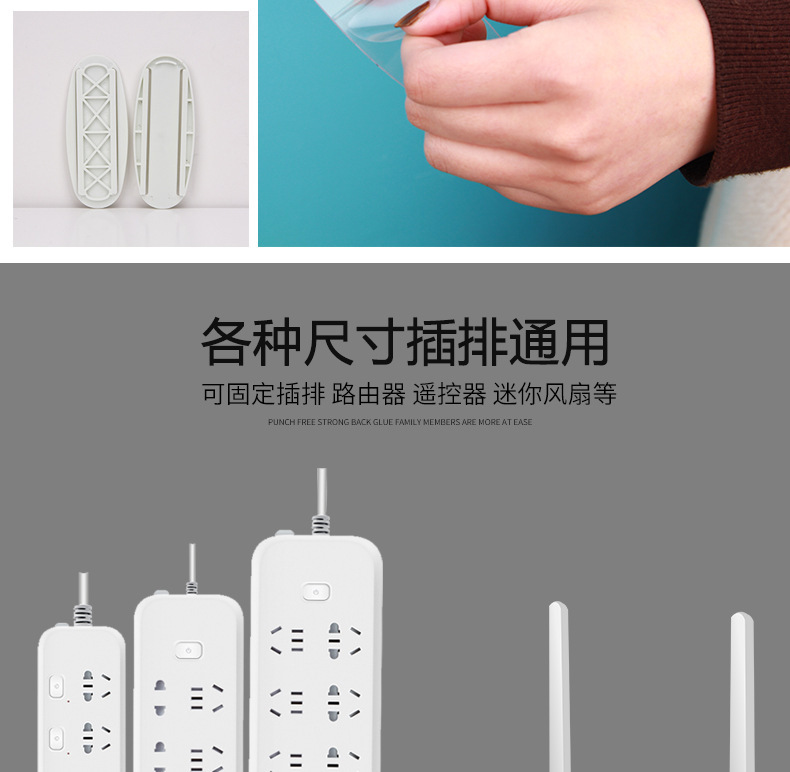 各种尺寸插排通用

可固定插排 路由器 遥控器 迷你风扇等

PUNCH FREE STRONG BACK GLUE FAMILY MEMBERS ARE MORE AT EASE