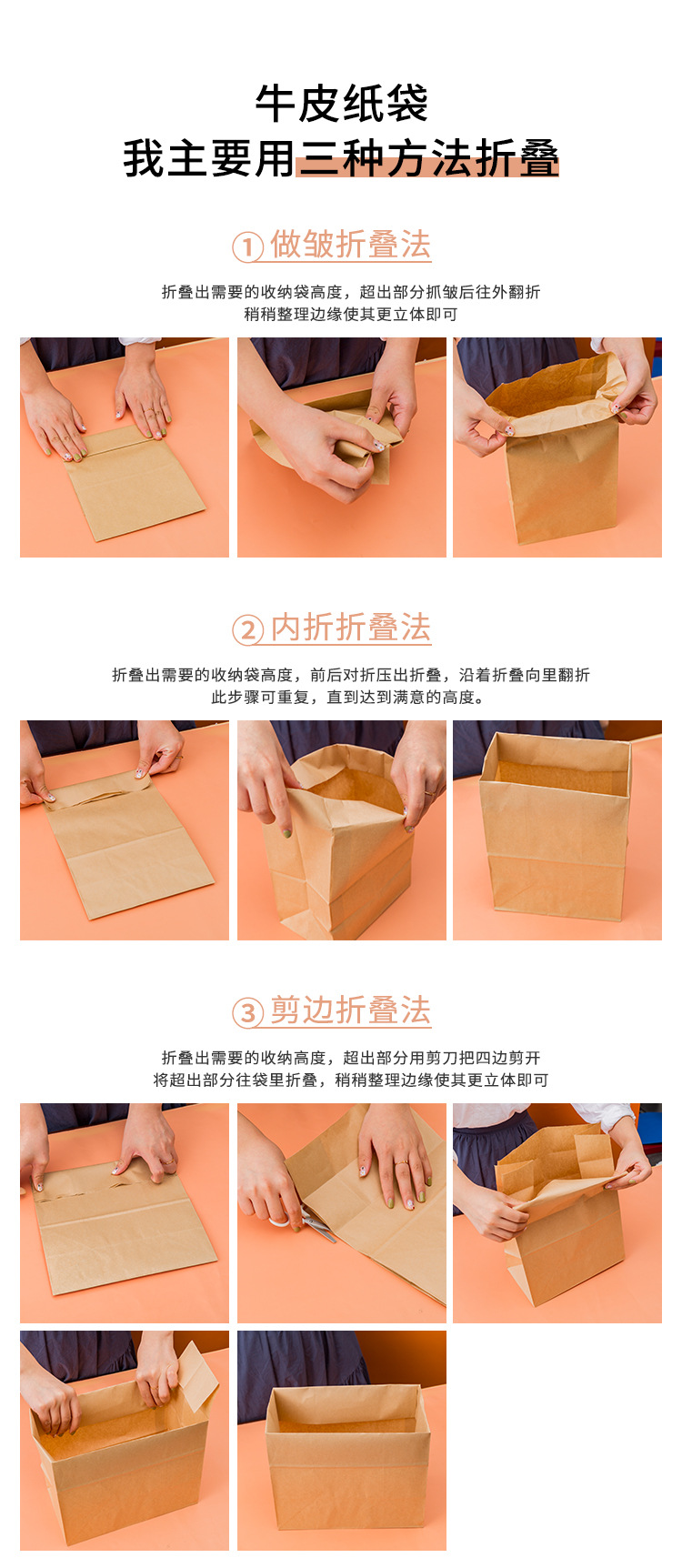 牛皮纸袋
我主要用三种方法折叠

① 做皱折叠法

折叠出需要的收纳袋高度，超出部分抓皱后往外翻折
稍稍整理边缘使其更立体即可

② 内折折叠法

折叠出需要的收纳袋高度，前后对折压出折叠，沿着折叠向里翻折
此步骤可重复，直到达到满意的高度。

③ 剪边折叠法

折叠出需要的收纳高度，超出部分用剪刀把四边剪开
将超出部分往袋里折叠，稍稍整理边缘使其更立体即可