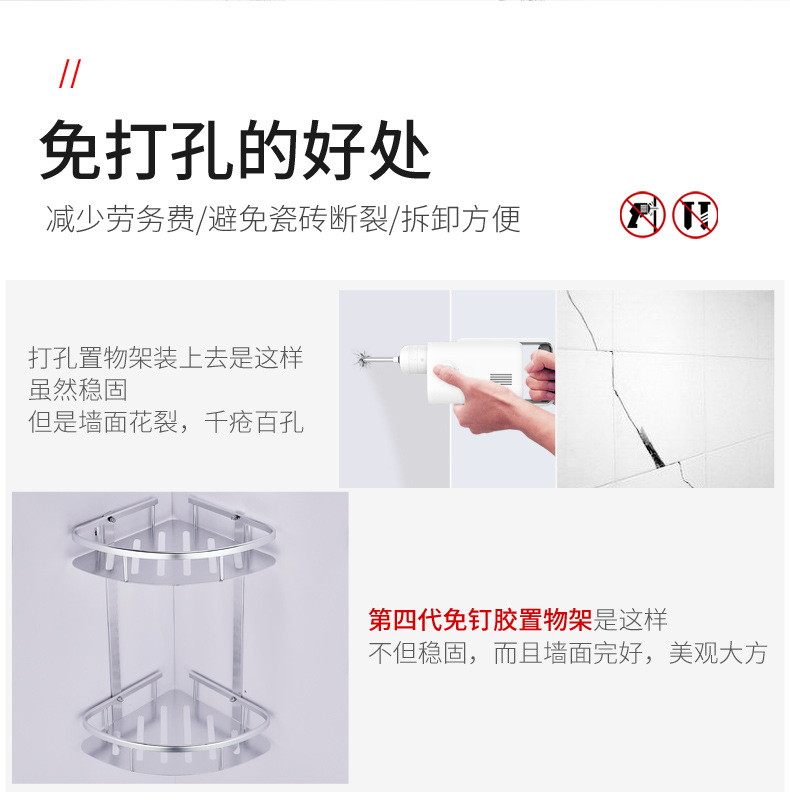 //

免打孔的好处

减少劳务费/避免瓷砖断裂/拆卸方便

打孔置物架装上去是这样
虽然稳固
但是墙面花裂，千疮百孔

第四代免钉胶置物架是这样
不但稳固，而且墙面完好，美观大方