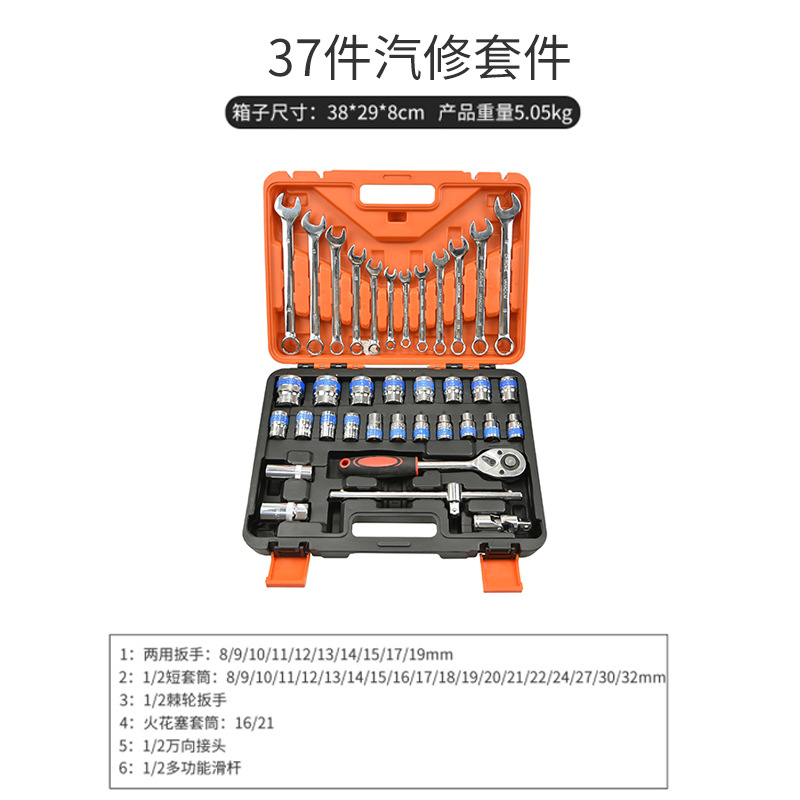 37件汽修套件

箱子尺寸：38*29*8cm 产品重量5.05kg

1：两用扳手：8/9/10/11/12/13/14/15/17/19mm
2：1/2短套筒：8/9/10/11/12/13/14/15/16/17/18/19/20/21/22/24/27/30/32mm
3：1/2棘轮扳手
4：火花塞套筒：16/21
5：1/2万向接头
6：1/2多功能滑杆