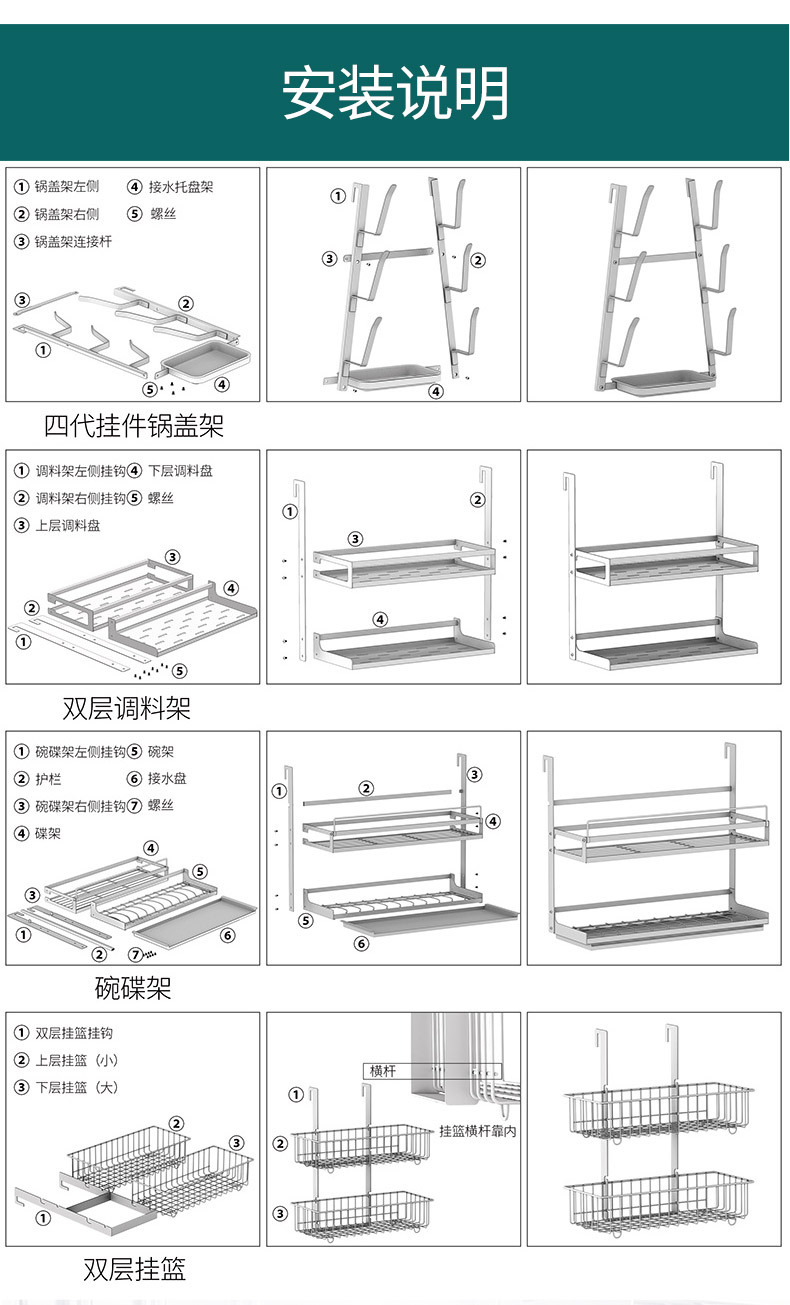 安装说明

① 锅盖架左侧 ④ 接水托盘架
② 锅盖架右侧 ⑤ 螺丝
③ 锅盖架连接杆

③ ② ① ⑤ ④

① ③ ② ④

四代挂件锅盖架

① 调料架左侧挂钩 ④ 下层调料盘
② 调料架右侧挂钩 ⑤ 螺丝
③ 上层调料盘

③ ④ ② ① ⑤

① ② ③ ④

双层调料架

① 碗碟架左侧挂钩 ⑤ 碗架
② 护栏 ⑥ 接水盘
③ 碗碟架右侧挂钩 ⑦ 螺丝
④ 碟架

④ ⑤ ③ ① ② ⑦ ⑥

① ② ③ ④ ⑤ ⑥

碗碟架

① 双层挂篮挂钩
② 上层挂篮（小）
③ 下层挂篮（大）

② ③ ①

横杆
挂篮横杆靠内
① ② ③

双层挂篮