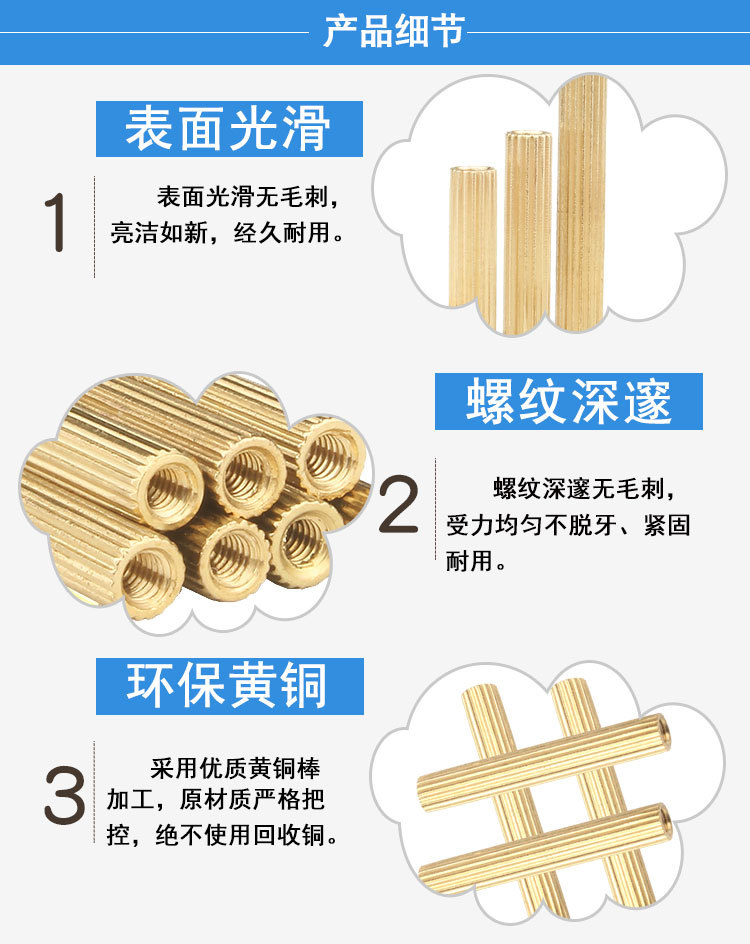 产品细节

表面光滑

1

表面光滑无毛刺，亮洁如新，经久耐用。

螺纹深邃

2

螺纹深邃无毛刺，受力均匀不脱牙、紧固耐用。

环保黄铜

3

采用优质黄铜棒加工，原材质严格把控，绝不使用回收铜。