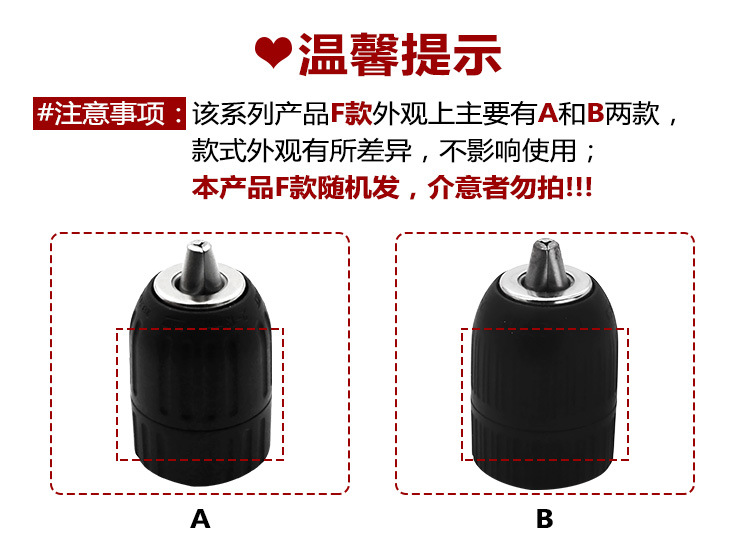 ❤温馨提示

#注意事项：该系列产品F款外观上主要有A和B两款，款式外观有所差异，不影响使用；本产品F款随机发，介意者勿拍!!!

A

B