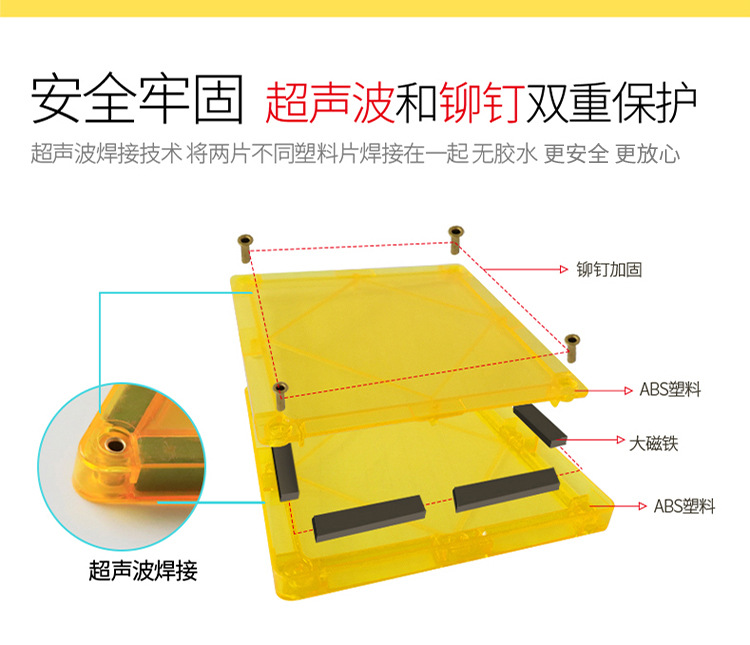 安全牢固 超声波和铆钉双重保护

超声波焊接技术 将两片不同塑料片焊接在一起 无胶水 更安全 更放心

铆钉加固

ABS塑料

大磁铁

ABS塑料

超声波焊接