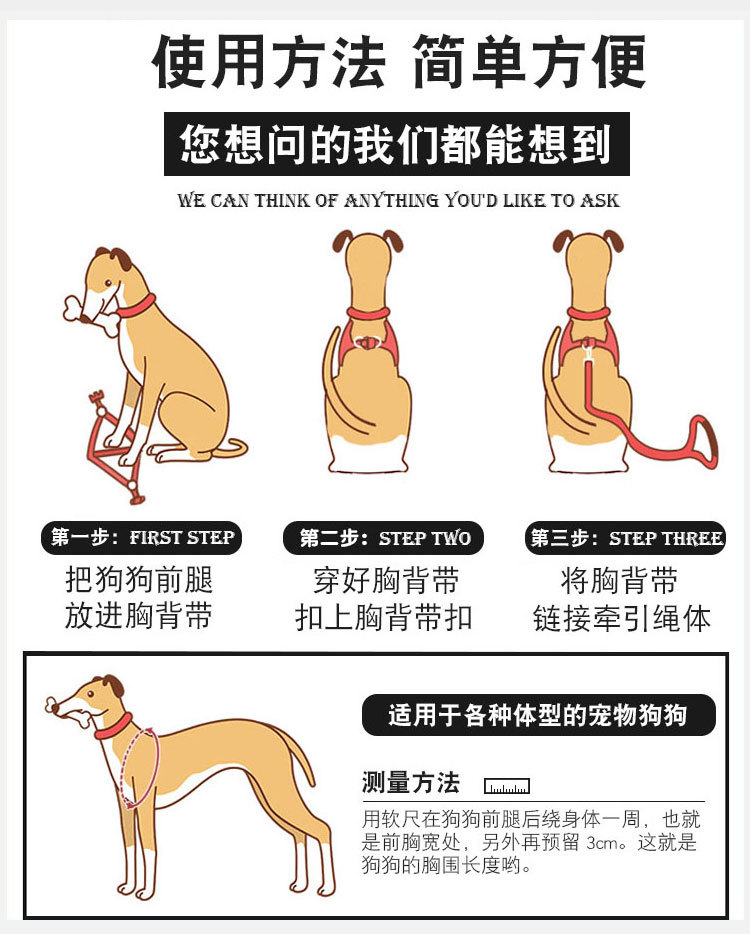 使用方法 简单方便

您想问的我们都能想到

WE CAN THINK OF ANYTHING YOU'D LIKE TO ASK

第一步：FIRST STEP
把狗狗前腿
放进胸背带

第二步：STEP TWO
穿好胸背带
扣上胸背带扣

第三步：STEP THREE
将胸背带
链接牵引绳体

适用于各种体型的宠物狗狗

测量方法

用软尺在狗狗前腿后绕身体一周，也就是前胸宽处，另外再预留 3cm。这就是狗狗的胸围长度哟。