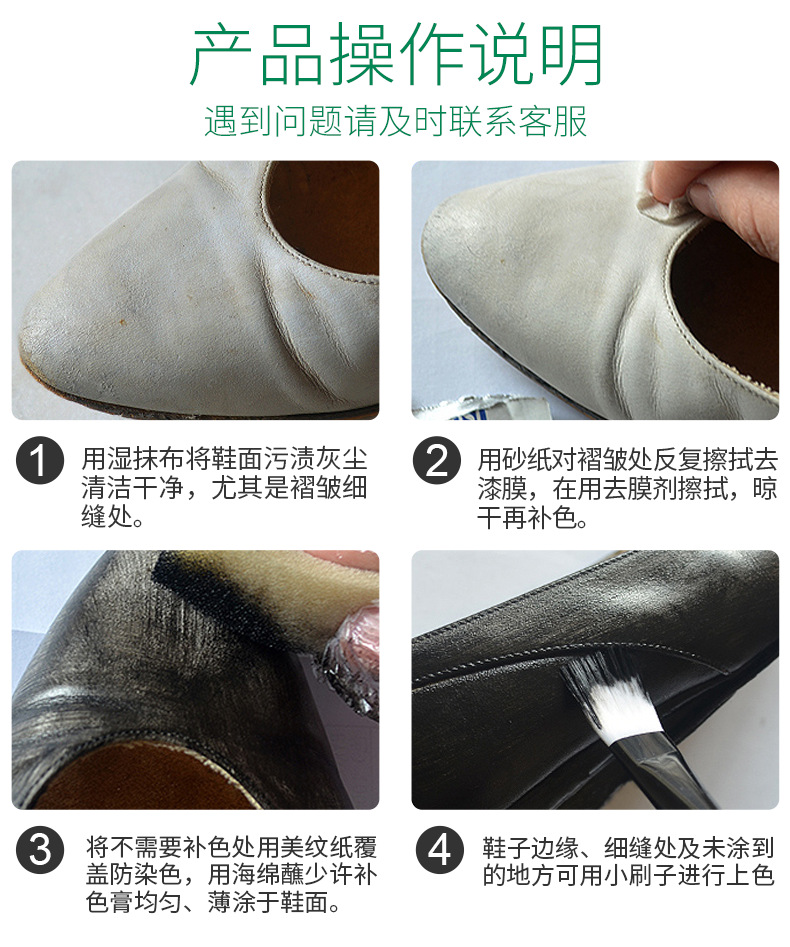 产品操作说明

遇到问题请及时联系客服

1 用湿抹布将鞋面污渍灰尘清洁干净，尤其是褶皱细缝处。

2 用砂纸对褶皱处反复擦拭去漆膜，在用去膜剂擦拭，晾干再补色。

3 将不需要补色处用美纹纸覆盖防染色，用海绵蘸少许补色膏均匀、薄涂于鞋面。

4 鞋子边缘、细缝处及未涂到的地方可用小刷子进行上色