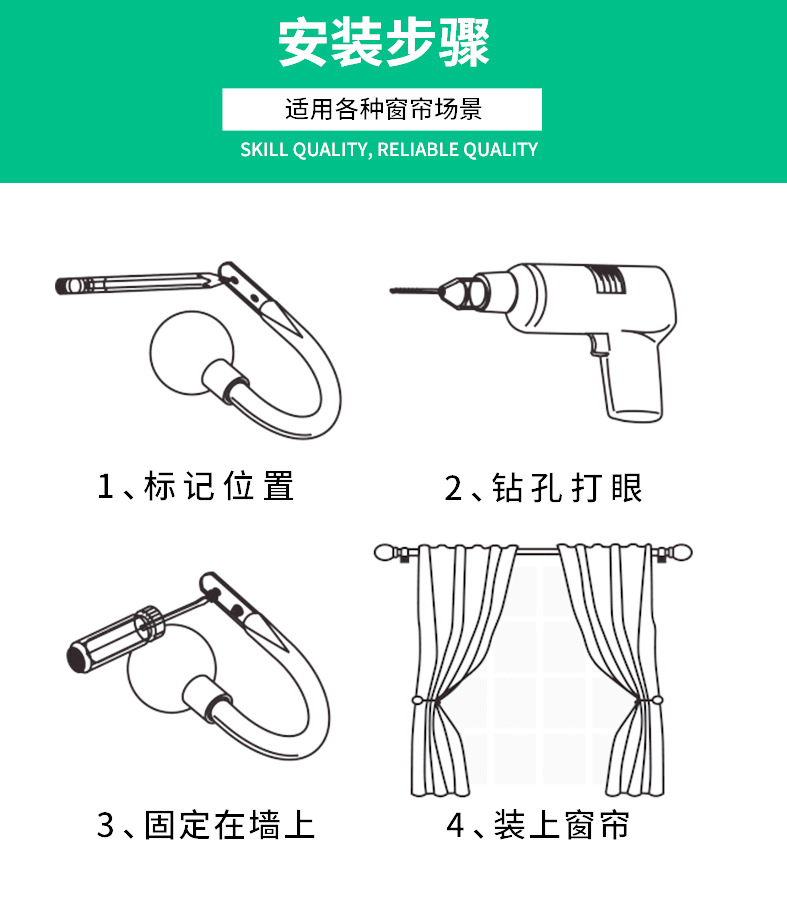 安装步骤

适用各种窗帘场景

SKILL QUALITY, RELIABLE QUALITY

1、标记位置

2、钻孔打眼

3、固定在墙上

4、装上窗帘