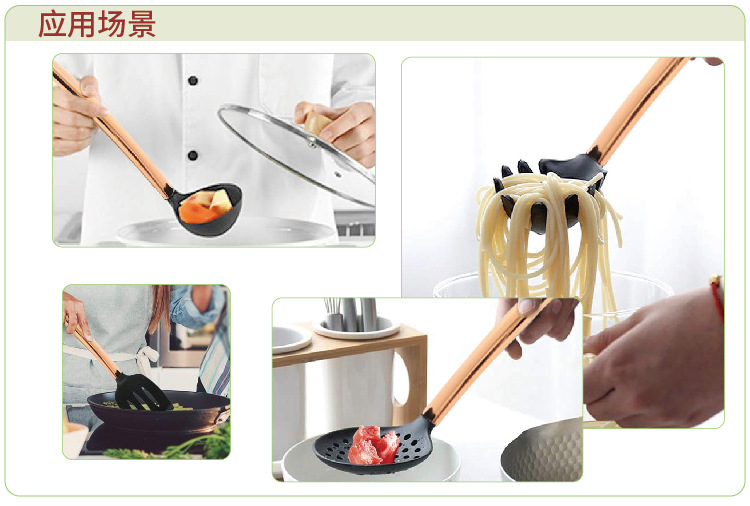 应用场景