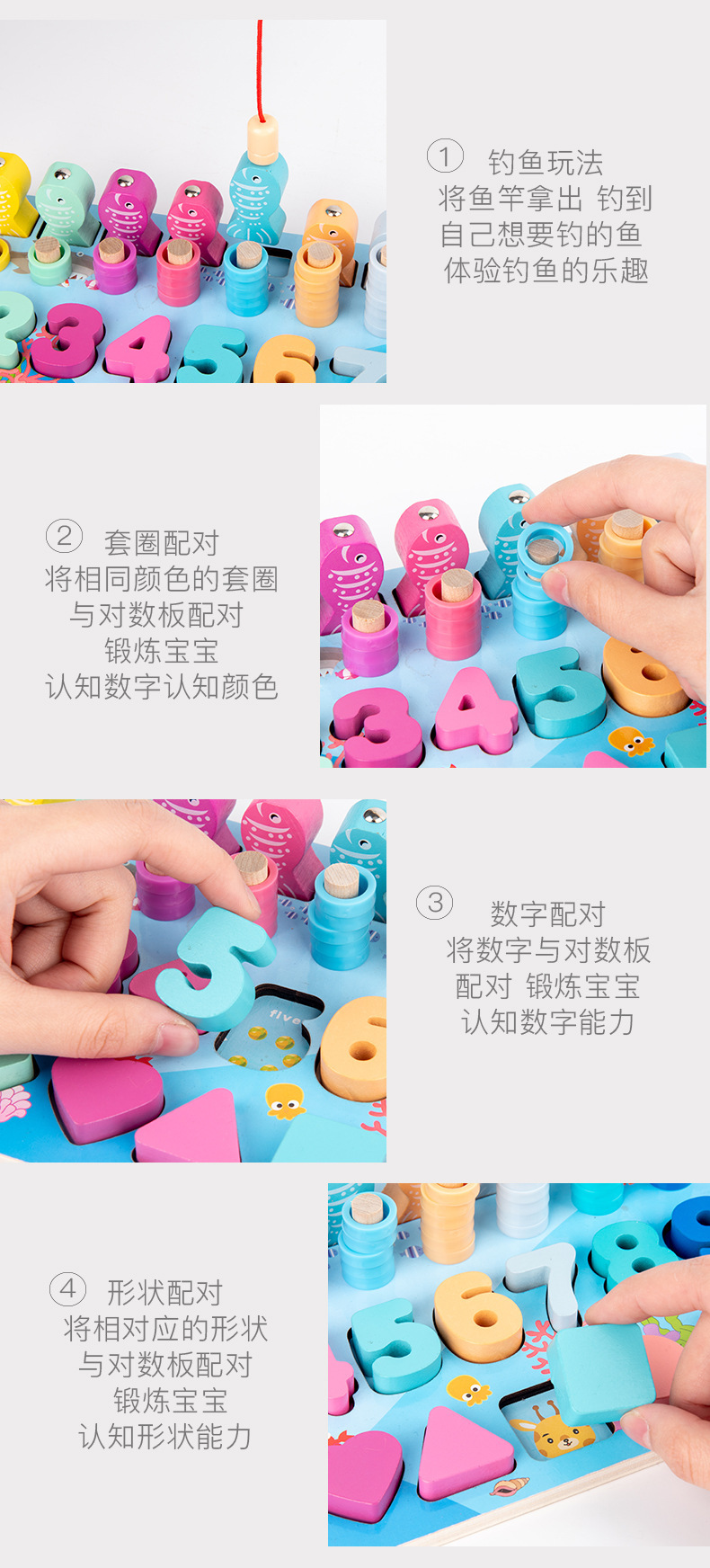 ① 钓鱼玩法
将鱼竿拿出 钓到
自己想要钓的鱼
体验钓鱼的乐趣

② 套圈配对
将相同颜色的套圈
与对数板配对
锻炼宝宝
认知数字认知颜色

five

③ 数字配对
将数字与对数板
配对 锻炼宝宝
认知数字能力

④ 形状配对
将相对应的形状
与对数板配对
锻炼宝宝
认知形状能力