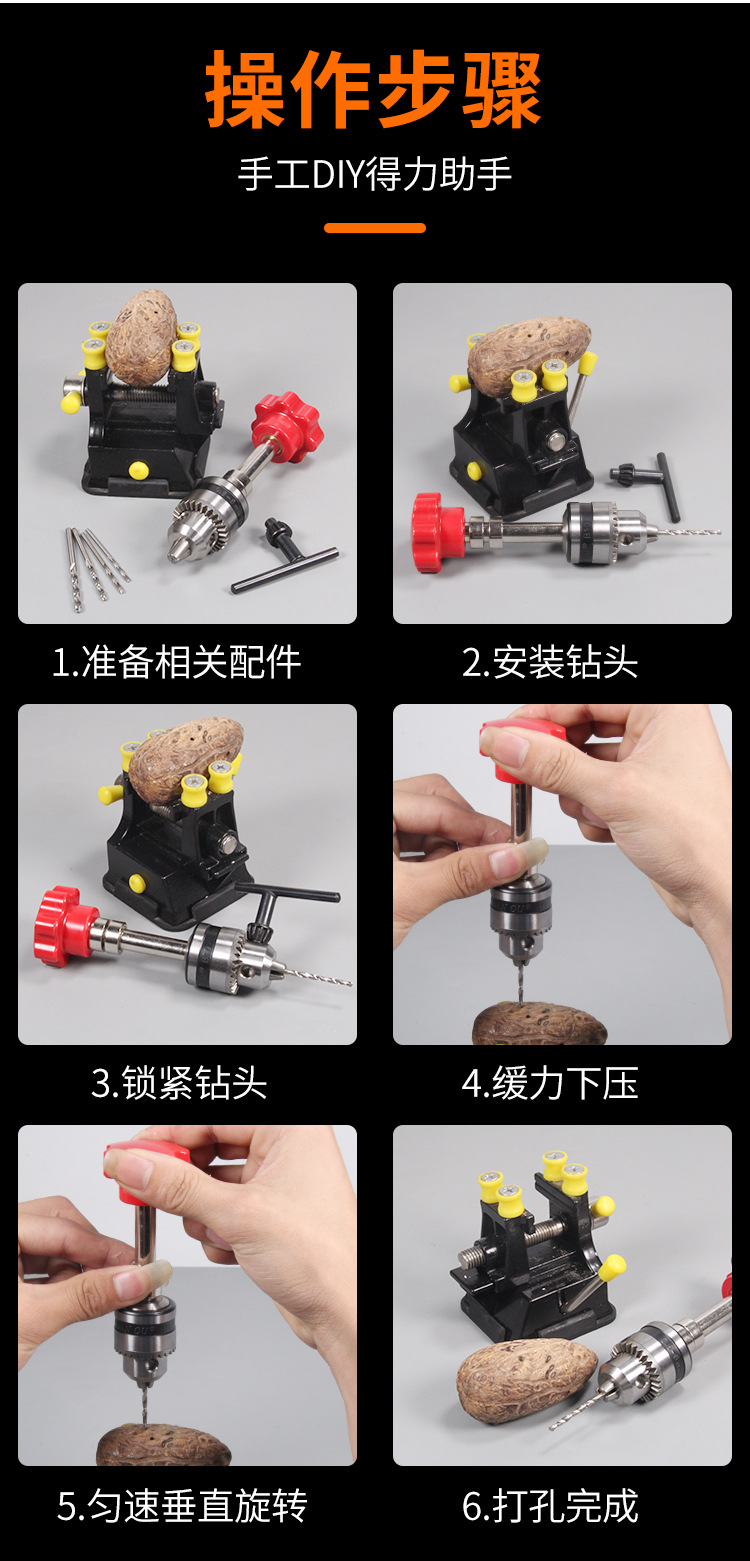 操作步骤

手工DIY得力助手

1.准备相关配件

2.安装钻头

3.锁紧钻头

4.缓力下压

5.匀速垂直旋转

6.打孔完成