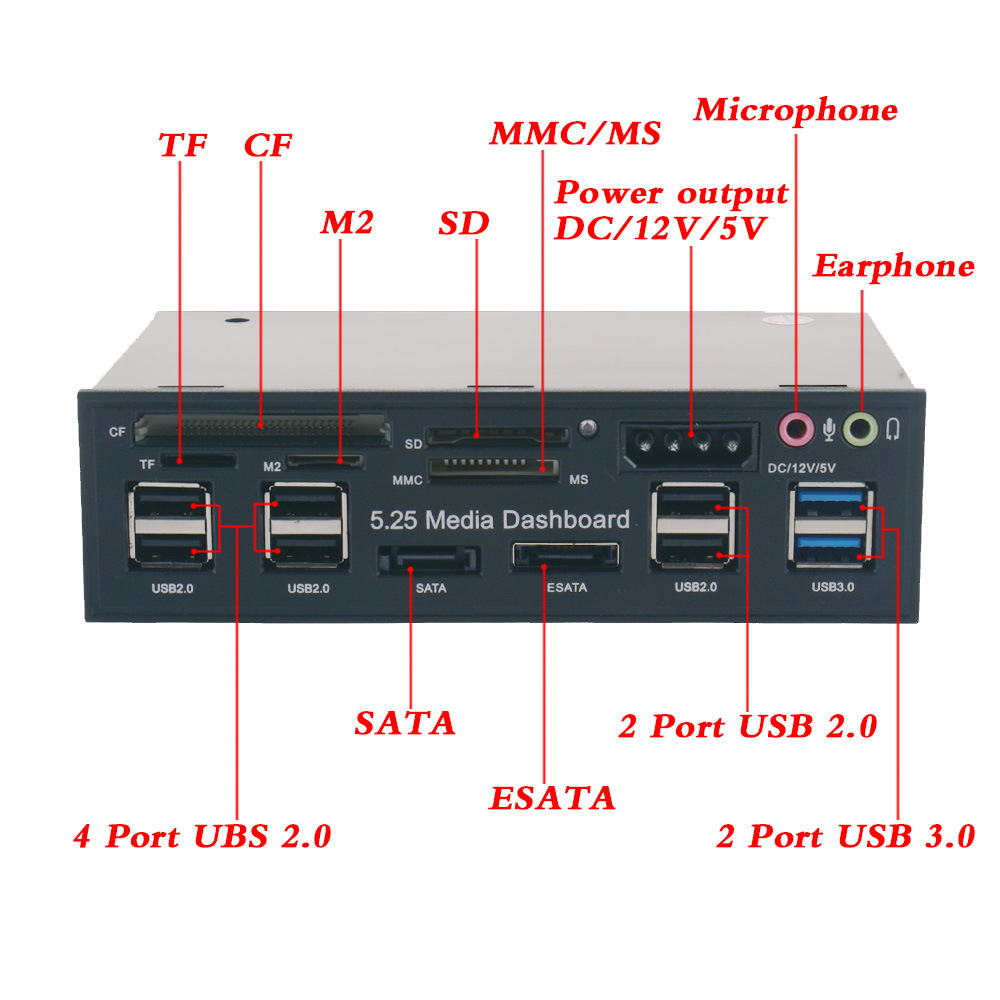 Microphone

TF CF

MMC/MS

Power output DC/12V/5V

M2 SD

Earphone

CF

TF

M2

SD

MMC

MS

DC/12V/5V

5.25 Media Dashboard

USB2.0 USB2.0 SATA ESATA USB2.0 USB3.0

SATA

2 Port USB 2.0

ESATA

4 Port UBS 2.0

2 Port USB 3.0