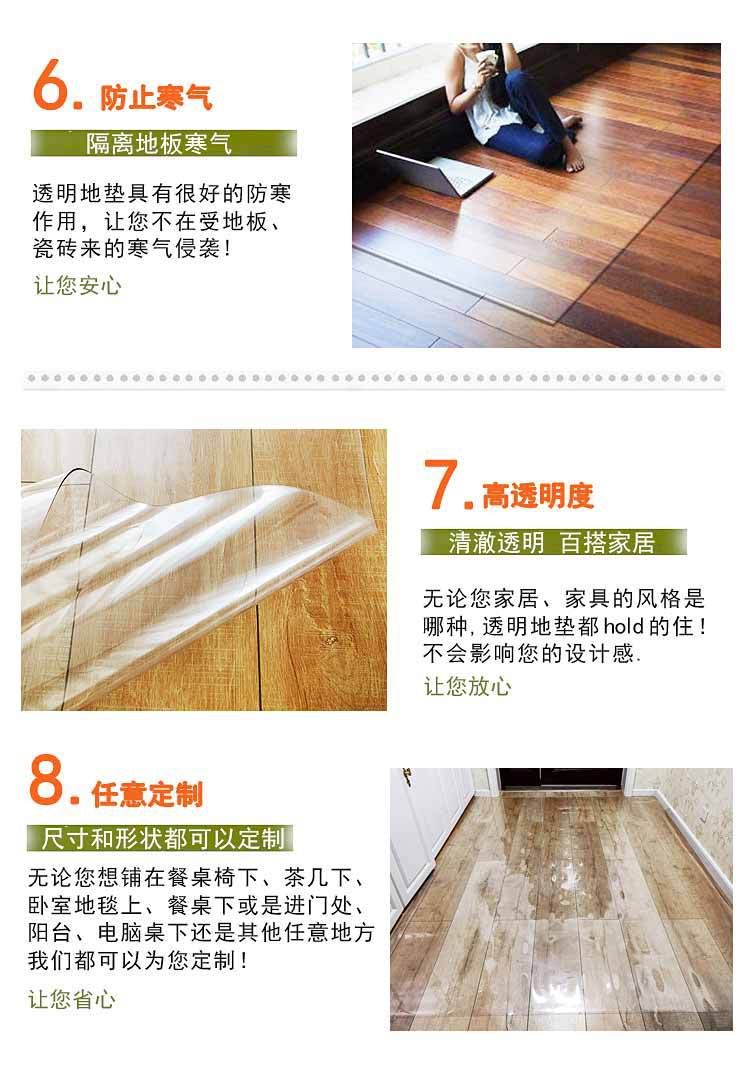 6. 防止寒气

隔离地板寒气

透明地垫具有很好的防寒作用，让您不在受地板、瓷砖来的寒气侵袭！

让您安心

7. 高透明度

清澈透明 百搭家居

无论您家居、家具的风格是哪种，透明地垫都hold的住！不会影响您的设计感.

让您放心

8. 任意定制

尺寸和形状都可以定制

无论您想铺在餐桌椅下、茶几下、卧室地毯上、餐桌下或是进门处、阳台、电脑桌下还是其他任意地方我们都可以为您定制！

让您省心